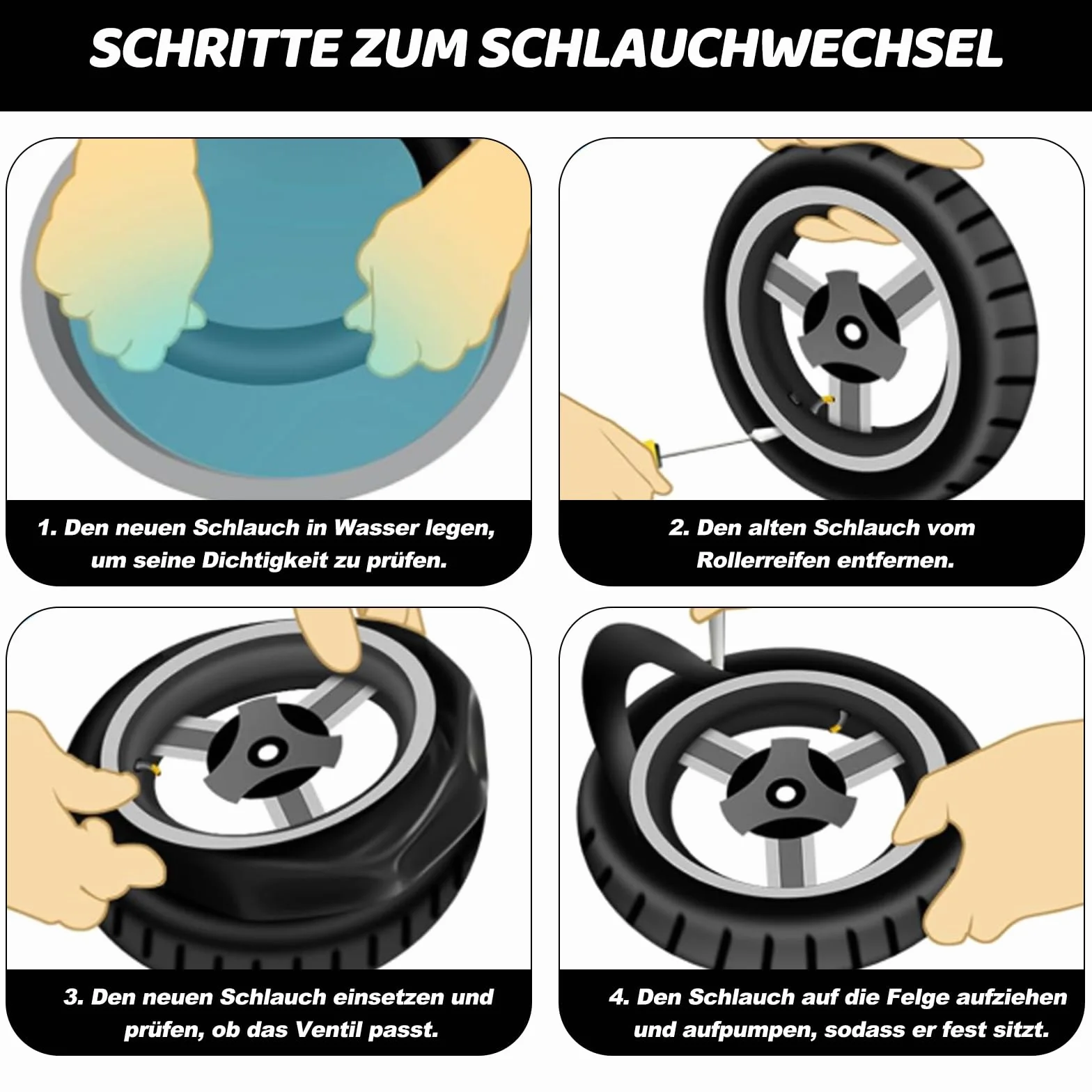 SCHRITTE ZUM SCHLAUCHWECHSEL

1. Den neuen Schlauch in Wasser legen, um seine Dichtigkeit zu prüfen.

2. Den alten Schlauch vom Rollerreifen entfernen.

3. Den neuen Schlauch einsetzen und prüfen, ob das Ventil passt.

4. Den Schlauch auf die Felge aufziehen und aufpumpen, sodass er fest sitzt.