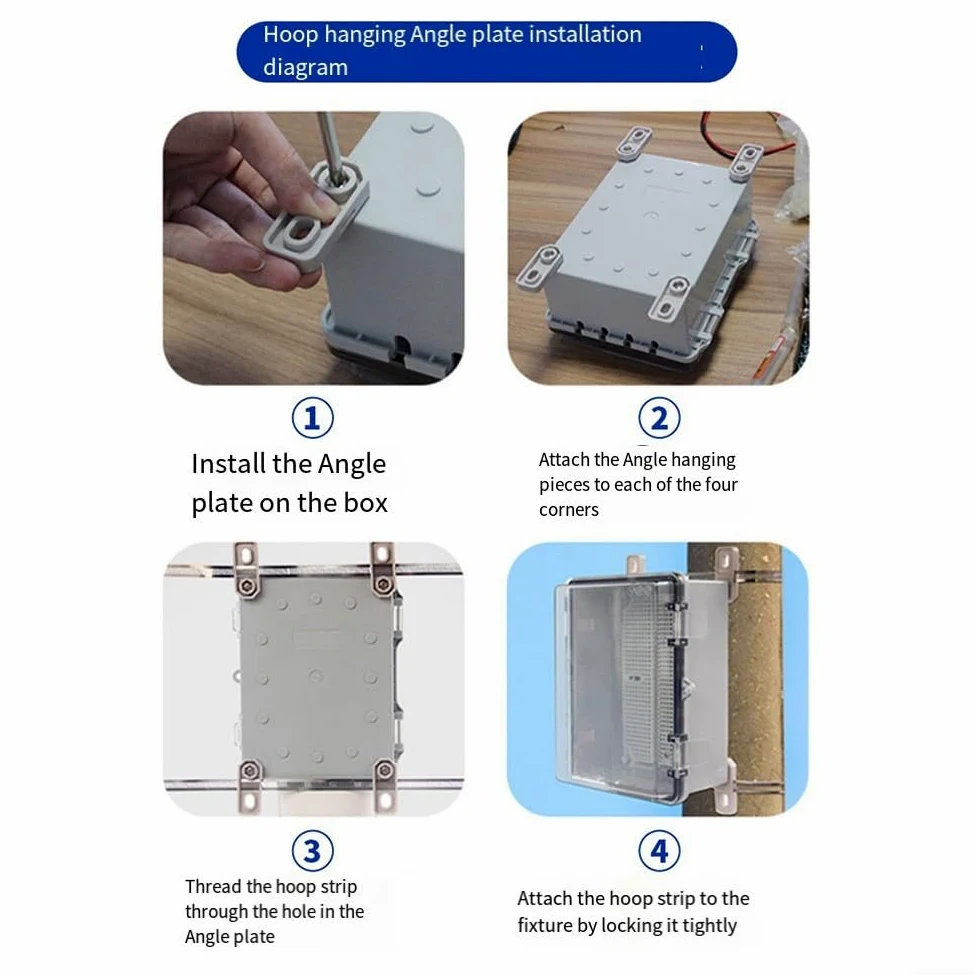 Hoop hanging Angle plate installation diagram

1

Install the Angle plate on the box

2

Attach the Angle hanging pieces to each of the four corners

3

Thread the hoop strip through the hole in the Angle plate

4

Attach the hoop strip to the fixture by locking it tightly