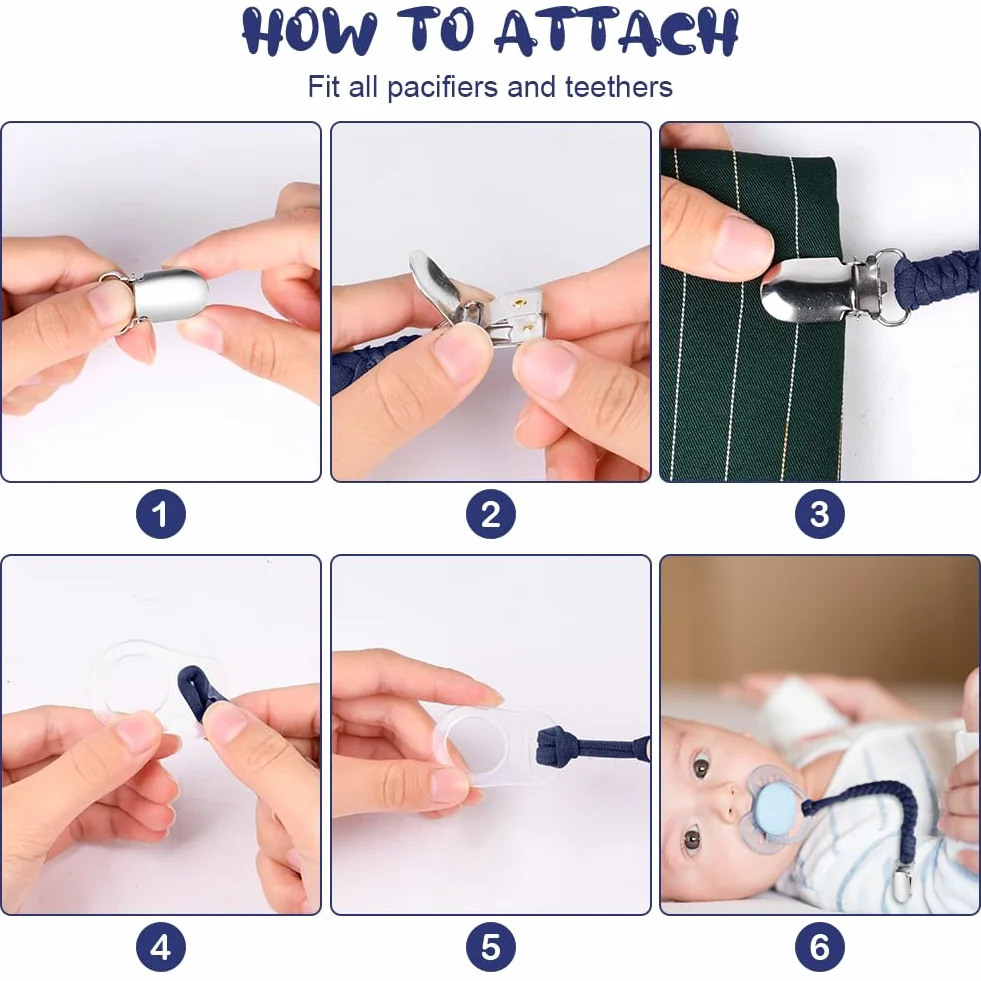 HOW TO ATTACH

Fit all pacifiers and teethers

1

2

3

4

5

6