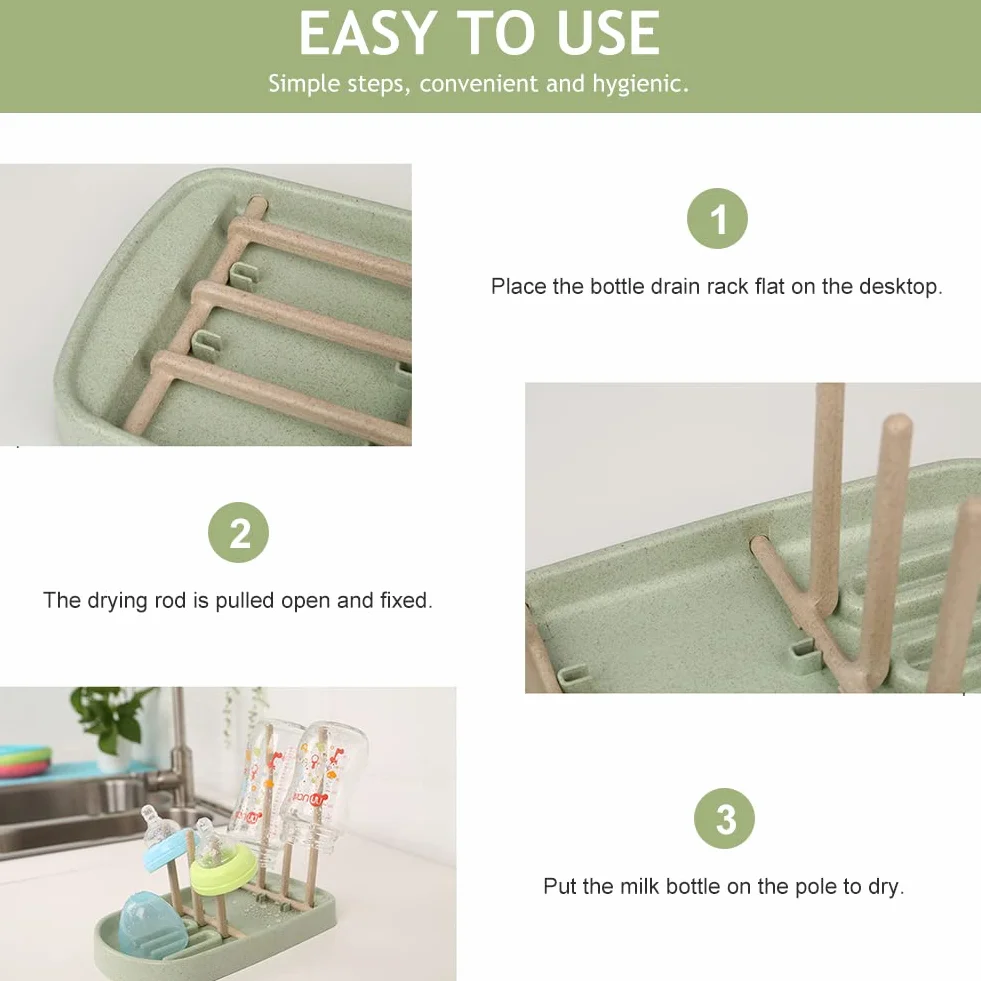 EASY TO USE

Simple steps, convenient and hygienic.

1

Place the bottle drain rack flat on the desktop.

2

The drying rod is pulled open and fixed.

3

Put the milk bottle on the pole to dry.