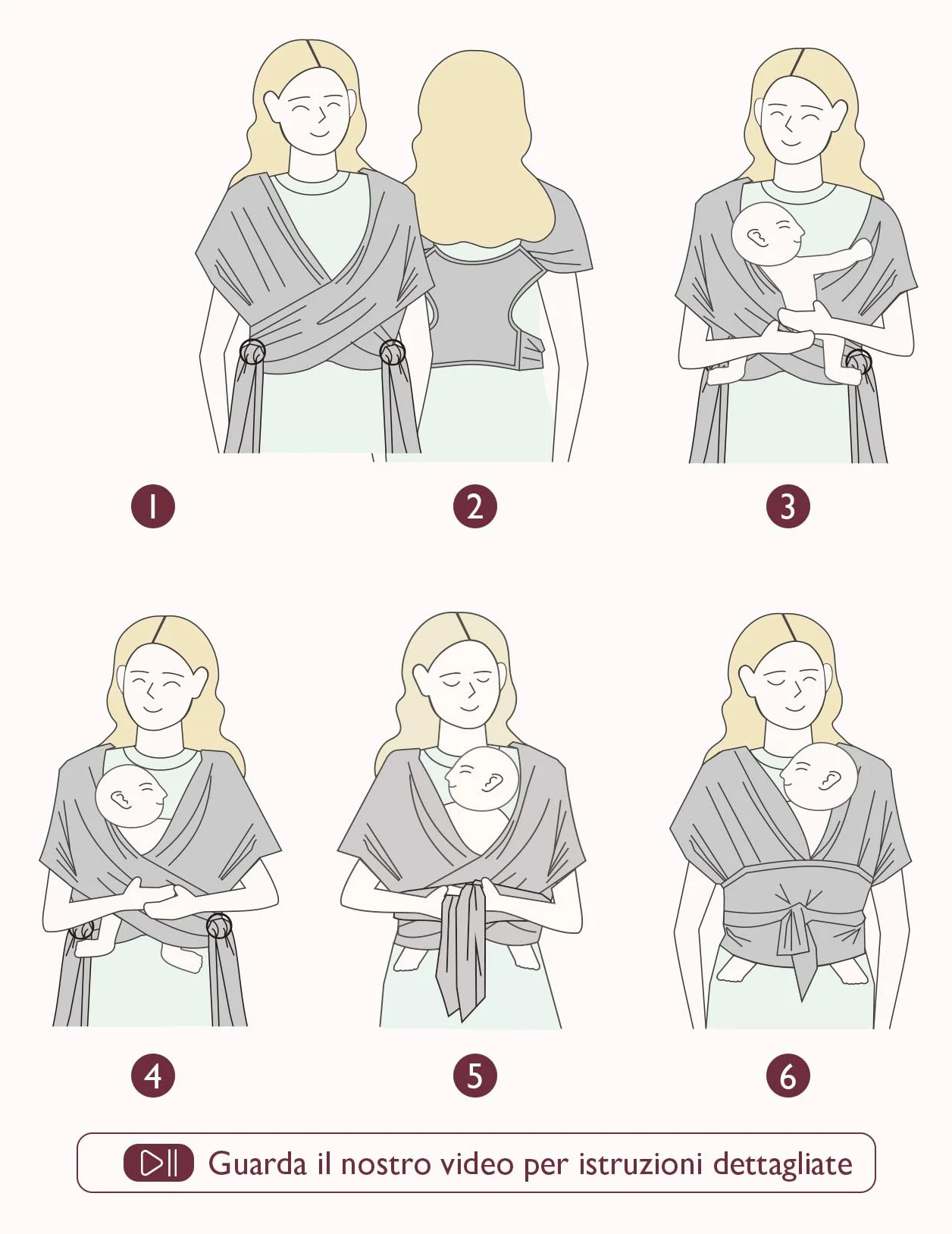 1

2

3

4

5

6

Guarda il nostro video per istruzioni dettagliate