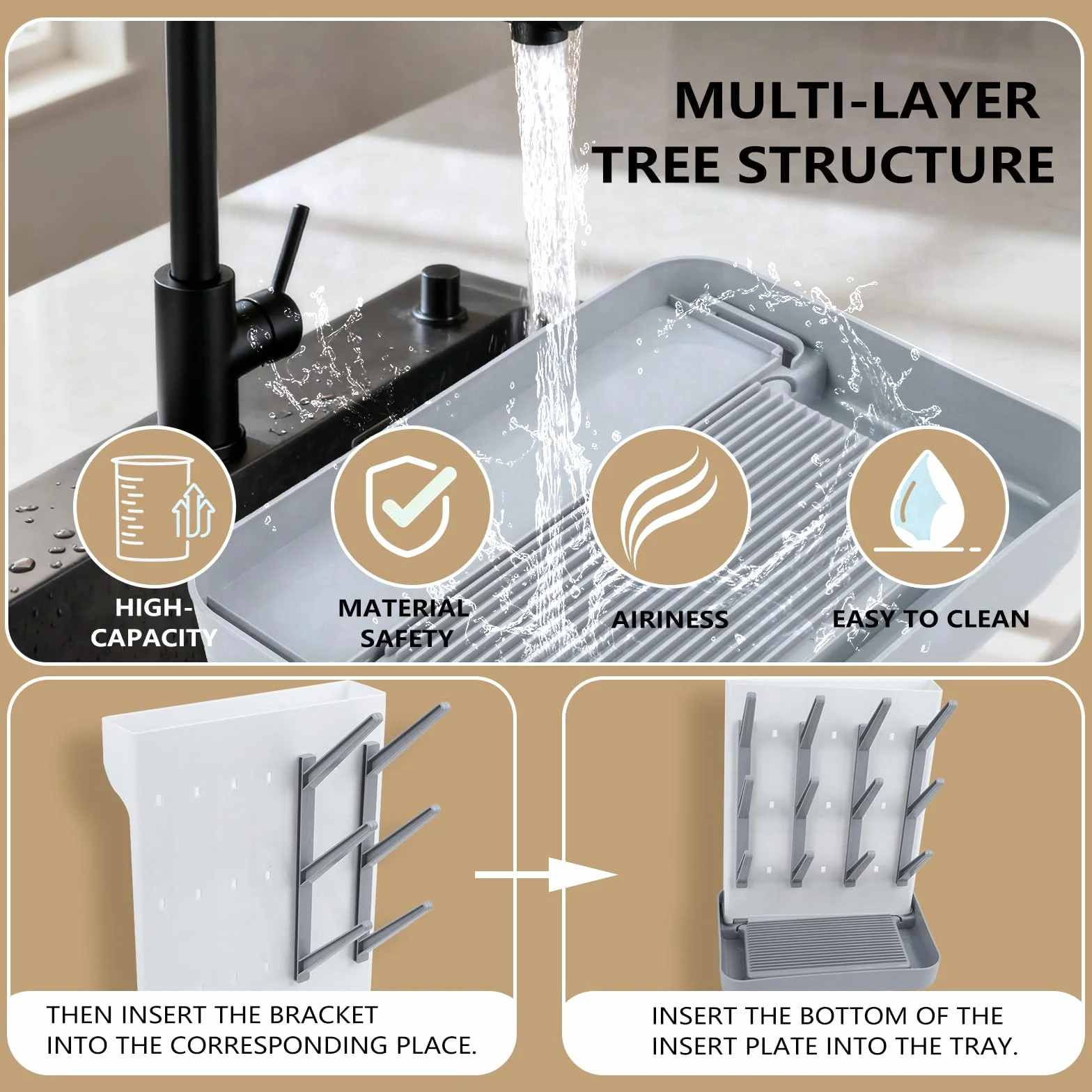 MULTI-LAYER TREE STRUCTURE

HIGH-CAPACITY

MATERIAL SAFETY

AIRINESS

EASY TO CLEAN

THEN INSERT THE BRACKET INTO THE CORRESPONDING PLACE.

INSERT THE BOTTOM OF THE INSERT PLATE INTO THE TRAY.