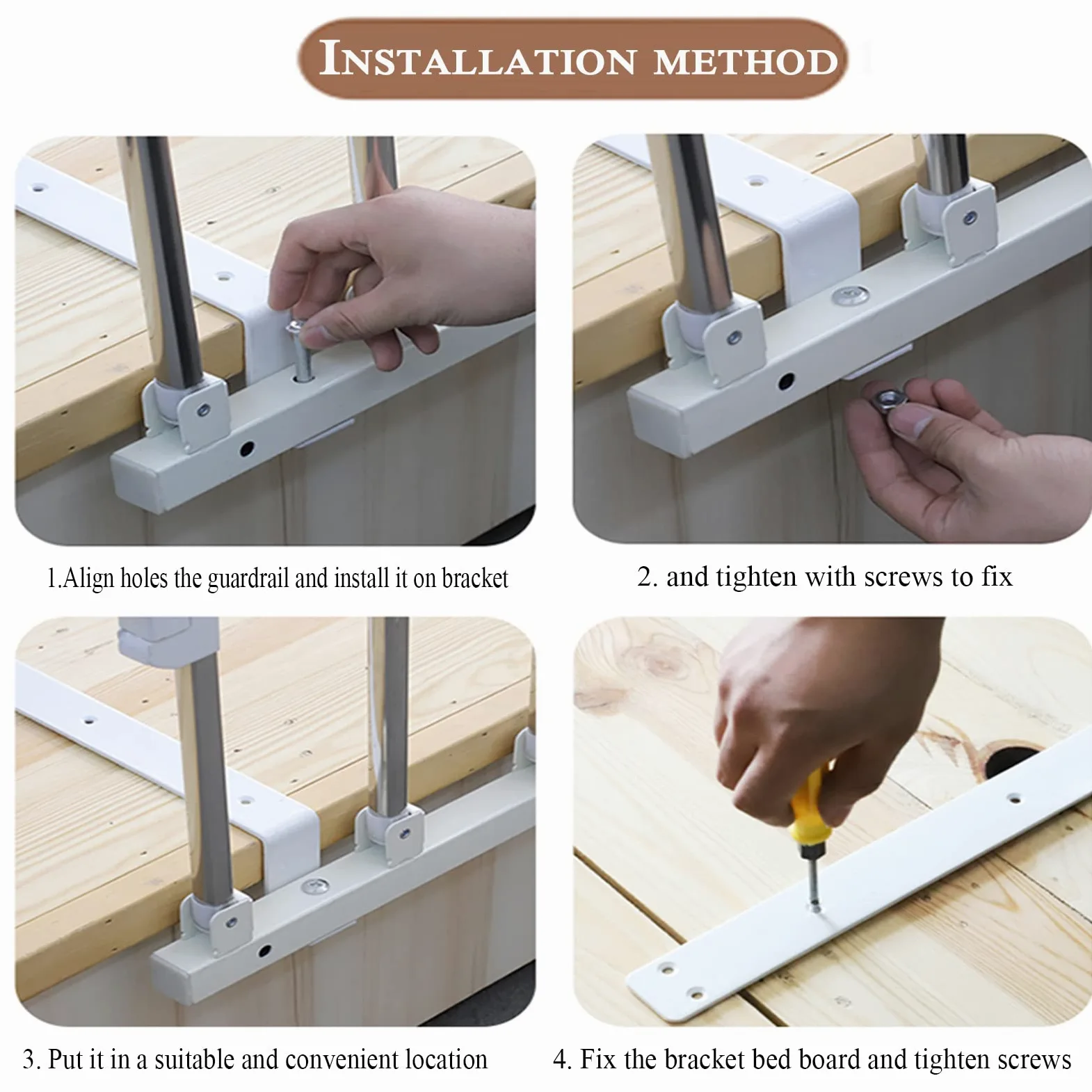 INSTALLATION METHOD

1.Align holes the guardrail and install it on bracket

2. and tighten with screws to fix

3. Put it in a suitable and convenient location

4. Fix the bracket bed board and tighten screws