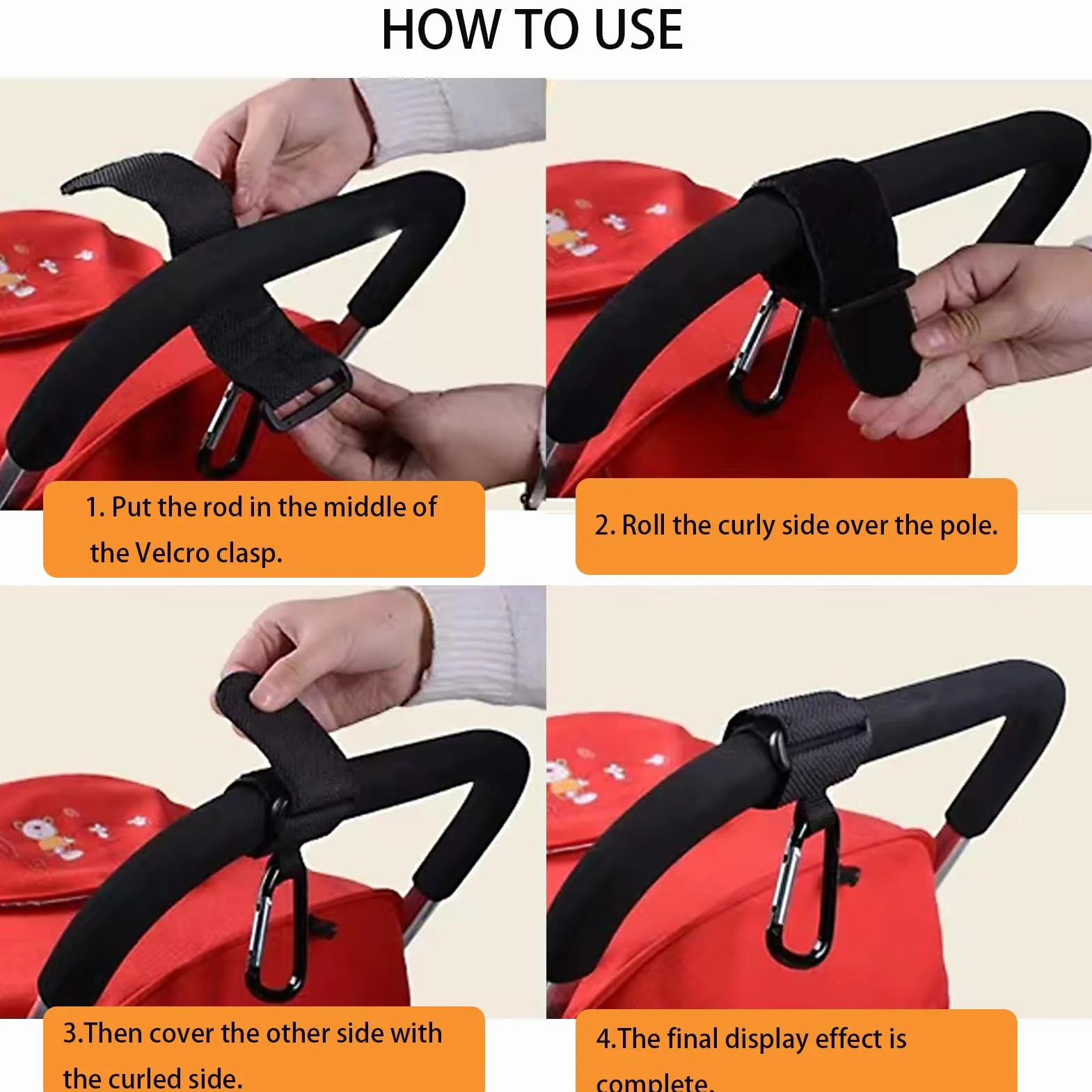 HOW TO USE

1. Put the rod in the middle of the Velcro clasp.

2. Roll the curly side over the pole.

3.Then cover the other side with the curled side.

4.The final display effect is complete.