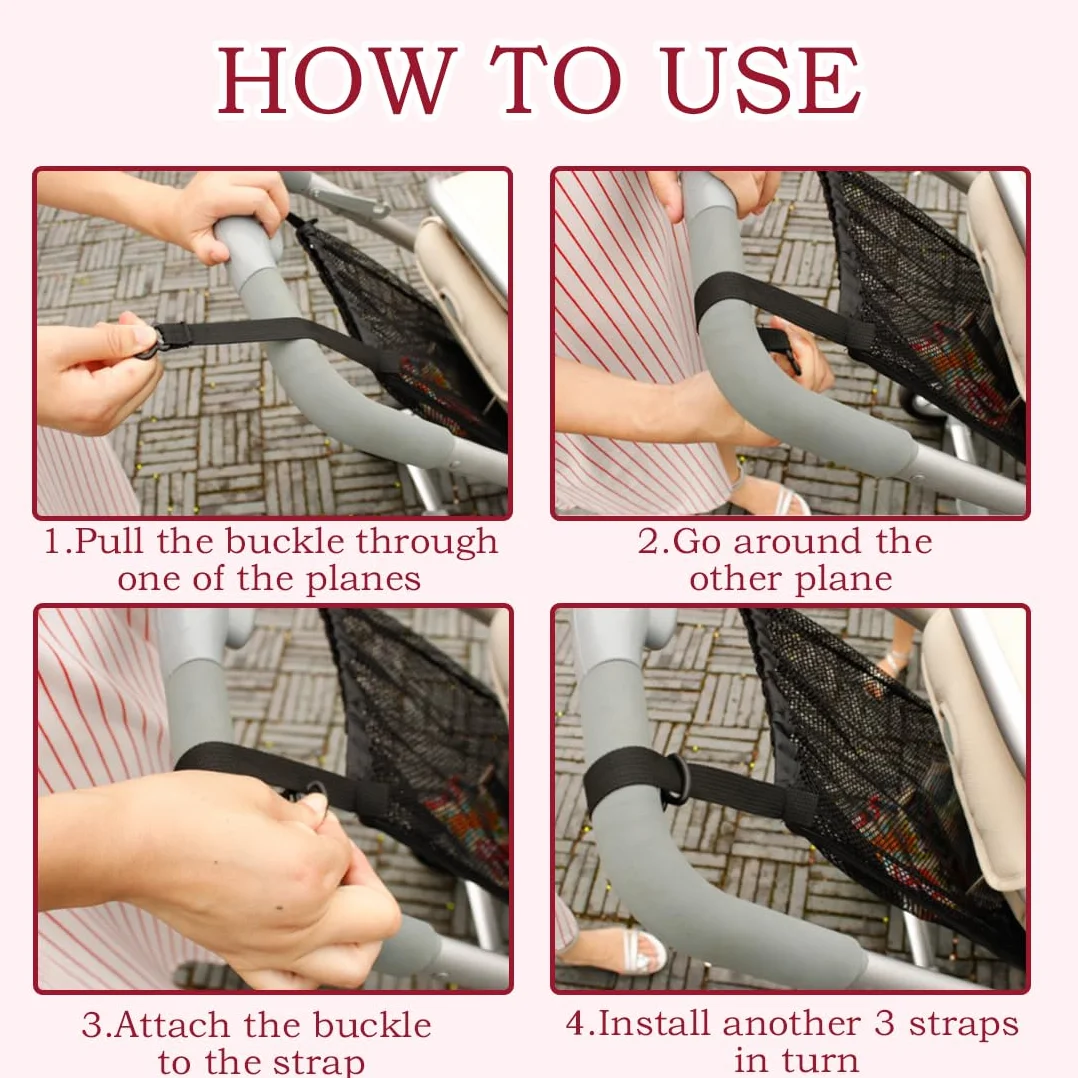 HOW TO USE

1.Pull the buckle through one of the planes

2.Go around the other plane

3.Attach the buckle to the strap

4.Install another 3 straps in turn