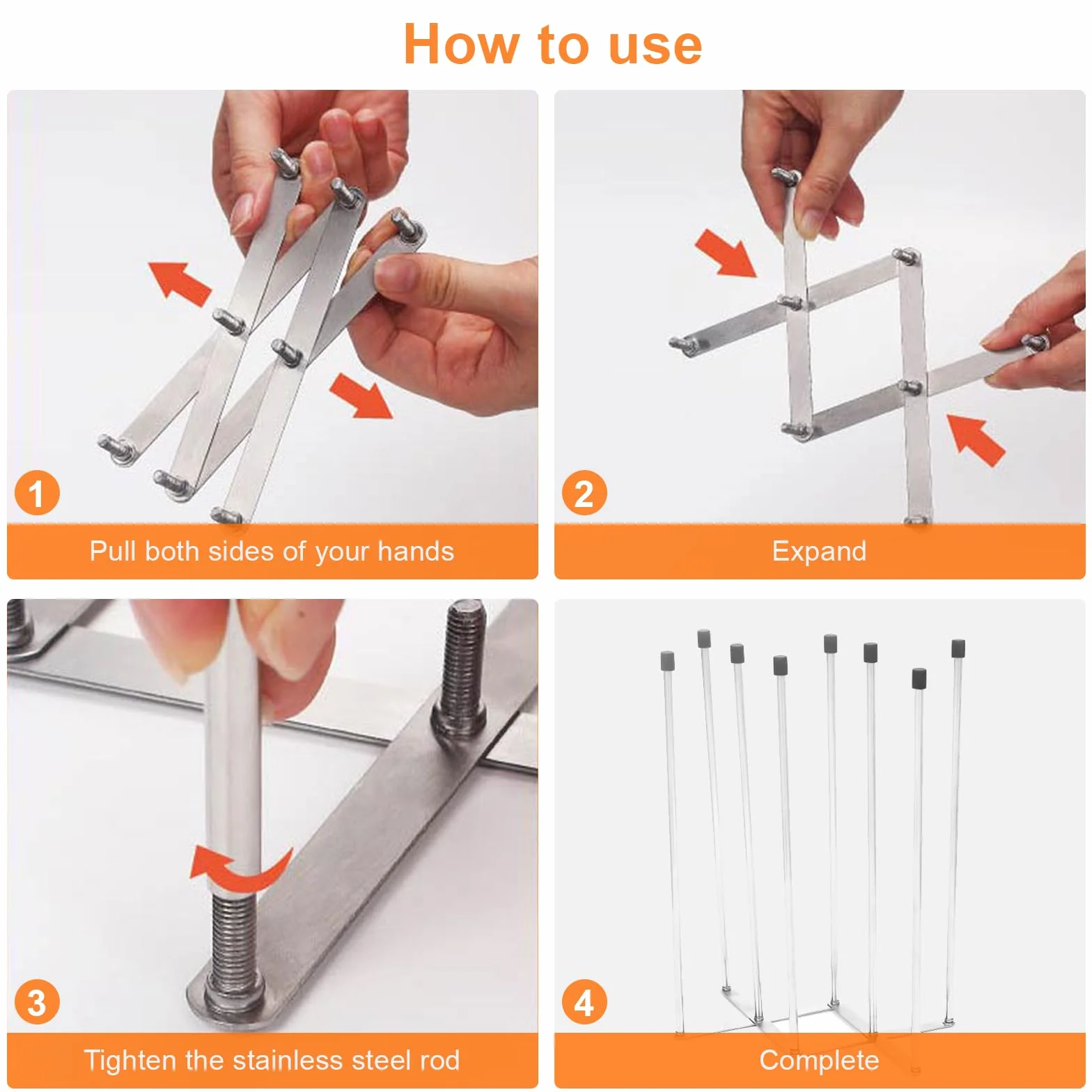 How to use

1
Pull both sides of your hands

2
Expand

3
Tighten the stainless steel rod

4
Complete