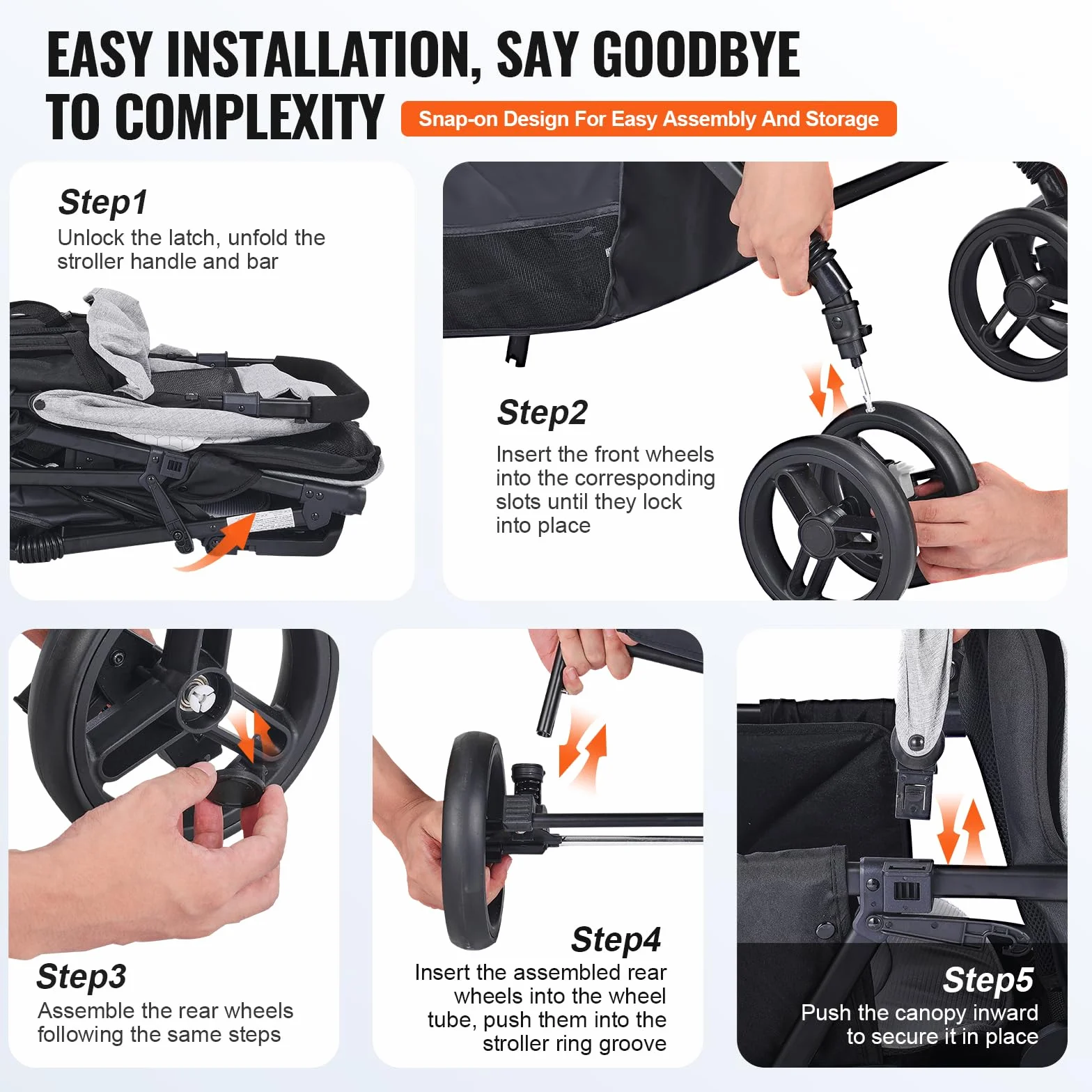 EASY INSTALLATION, SAY GOODBYE TO COMPLEXITY

Snap-on Design For Easy Assembly And Storage

Step1
Unlock the latch, unfold the stroller handle and bar

Step2
Insert the front wheels into the corresponding slots until they lock into place

Step3
Assemble the rear wheels following the same steps

Step4
Insert the assembled rear wheels into the wheel tube, push them into the stroller ring groove

Step5
Push the canopy inward to secure it in place