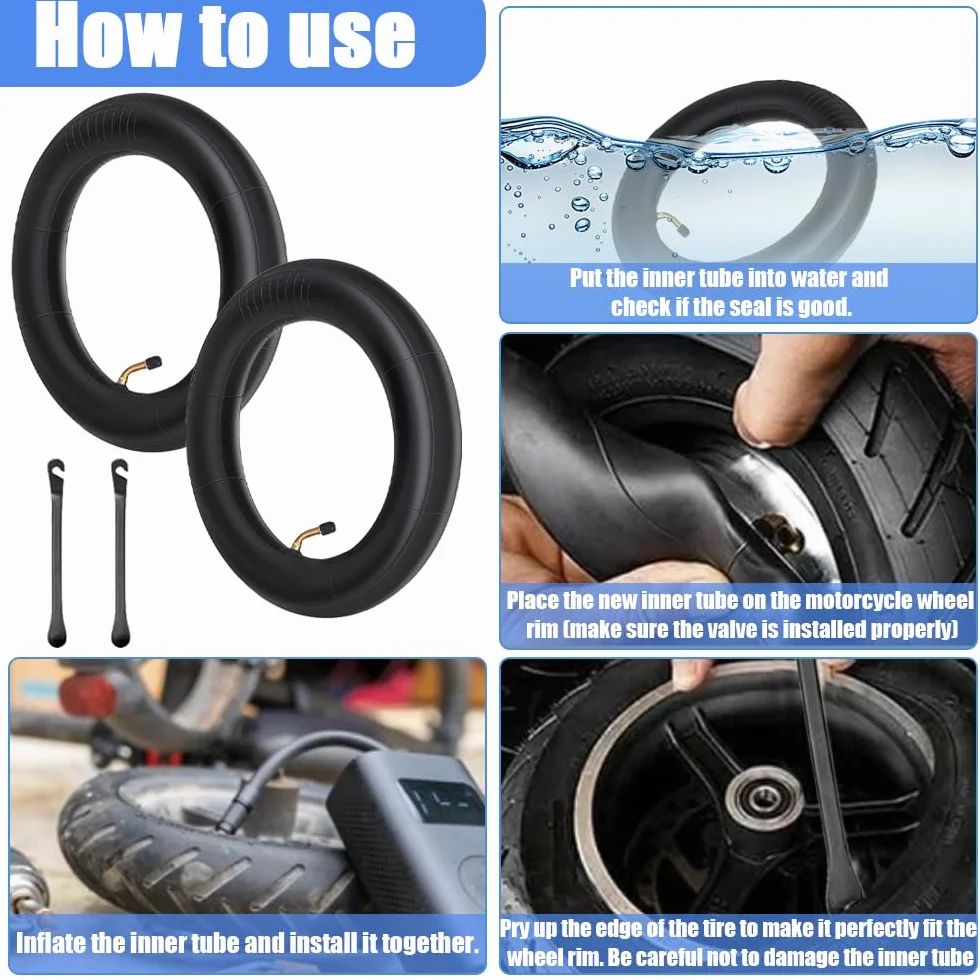 How to use

Put the inner tube into water and check if the seal is good.

Place the new inner tube on the motorcycle wheel rim (make sure the valve is installed properly)

Inflate the inner tube and install it together.

Pry up the edge of the tire to make it perfectly fit the wheel rim. Be careful not to damage the inner tube