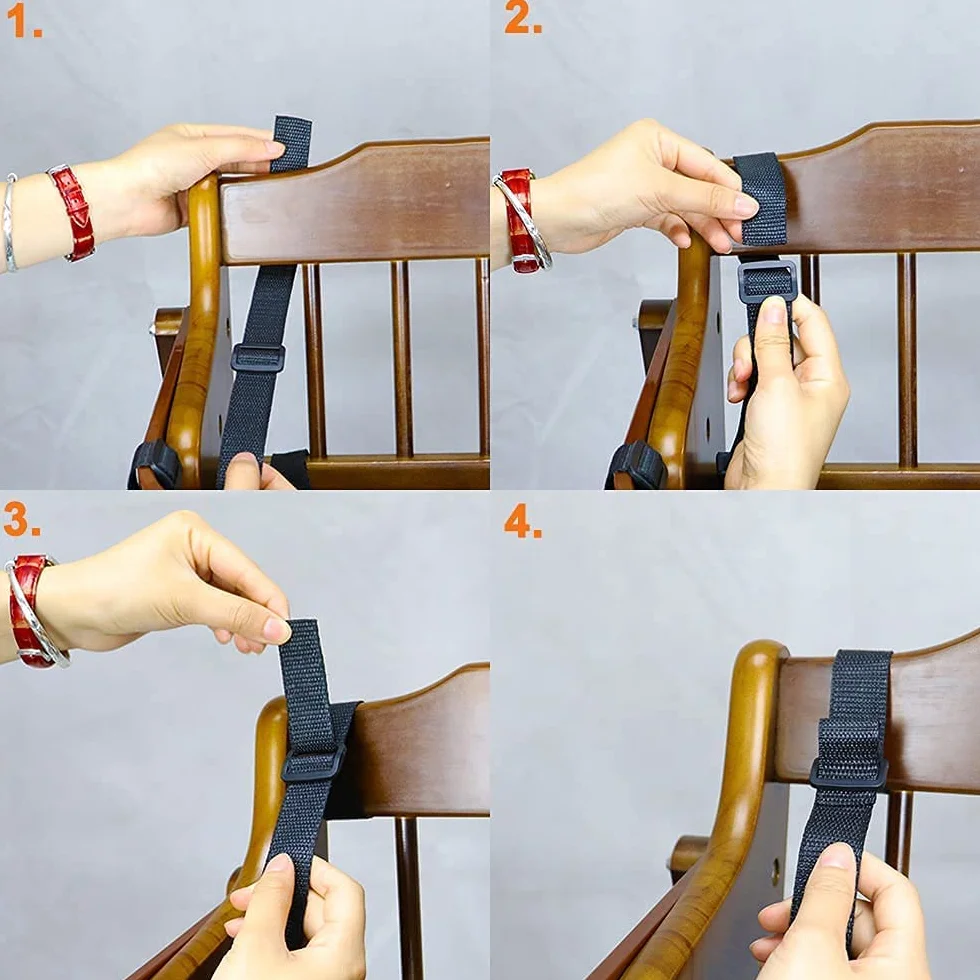 1.

2.

3.

4.