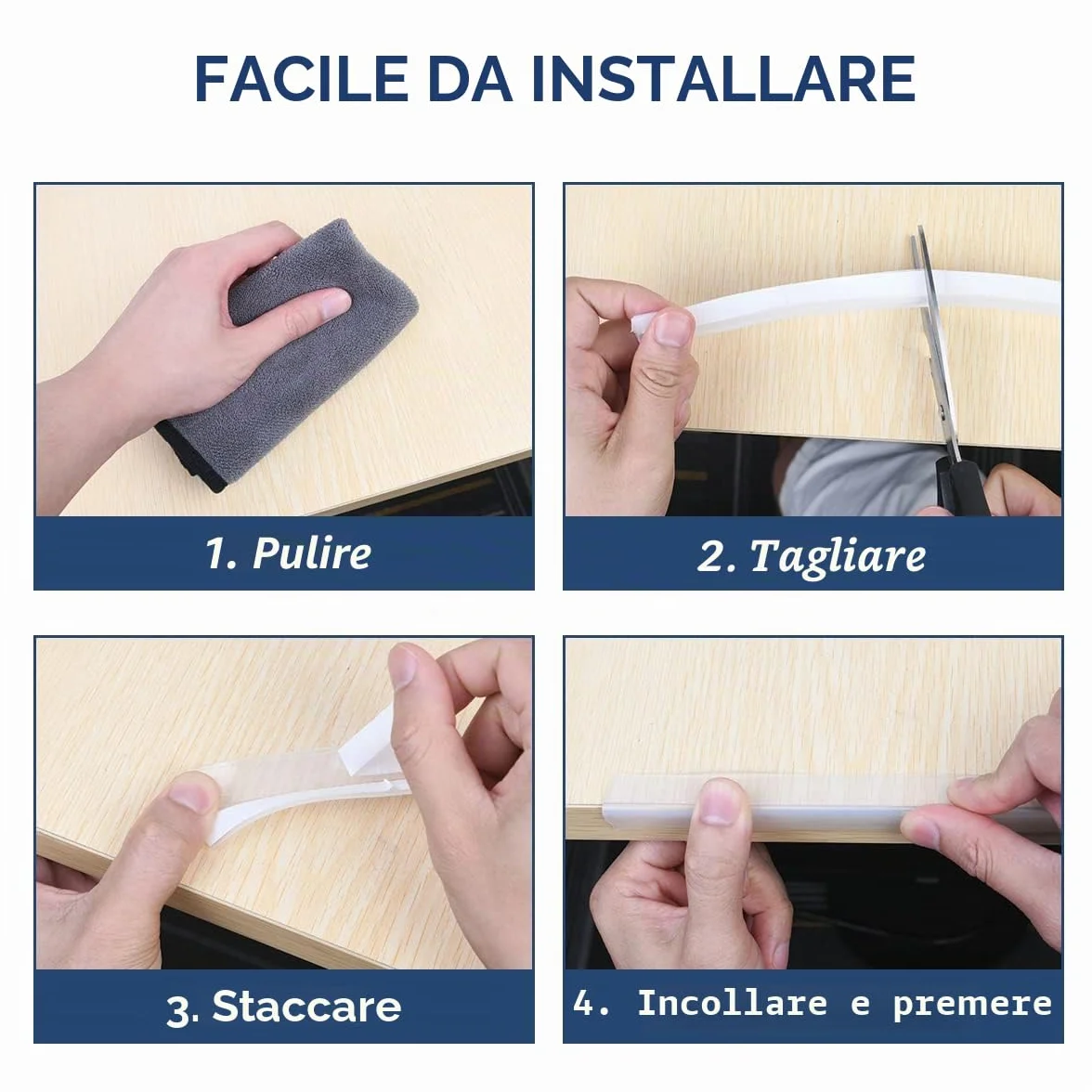 FACILE DA INSTALLARE

1. Pulire

2. Tagliare

3. Staccare

4. Incollare e premere