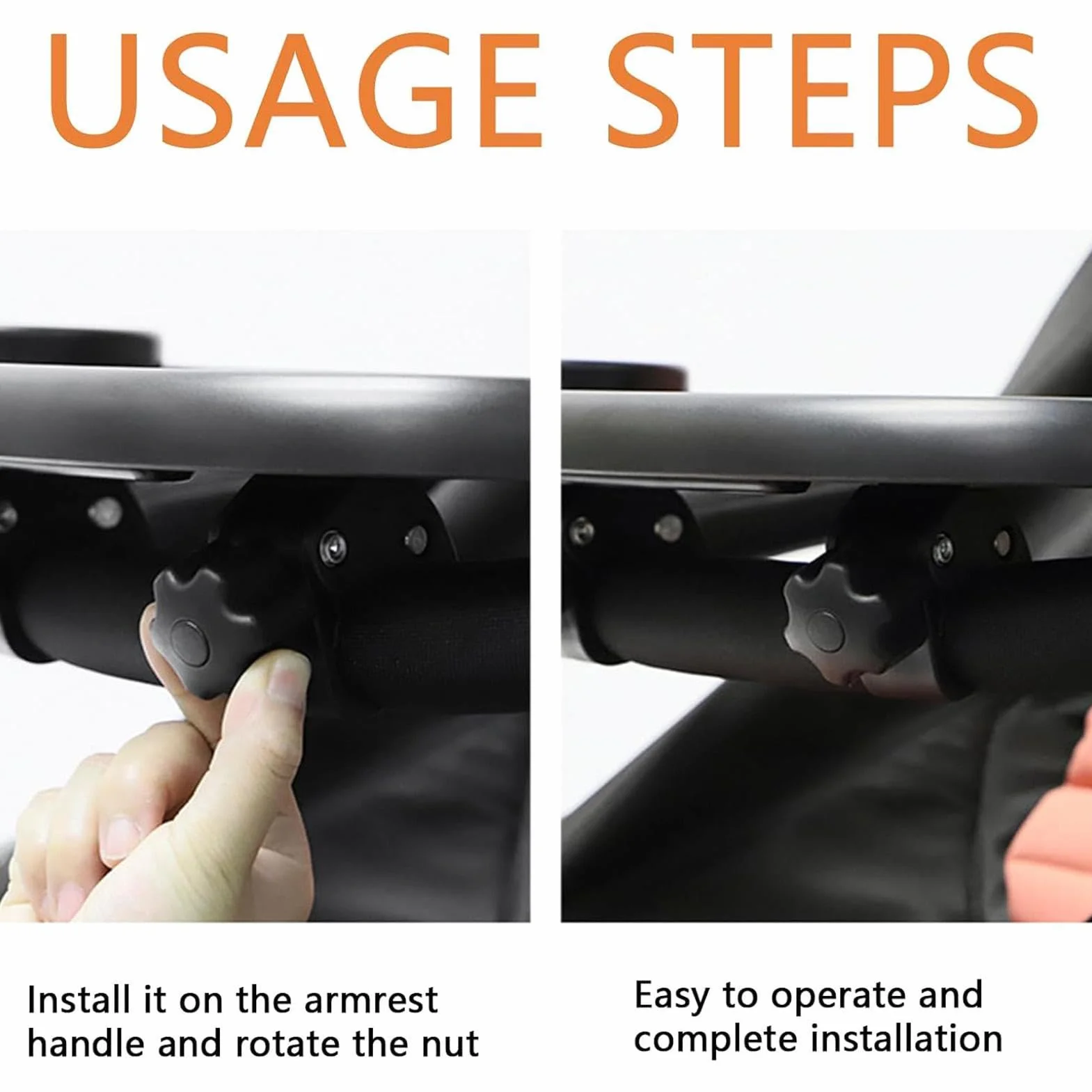 USAGE STEPS

Install it on the armrest handle and rotate the nut

Easy to operate and complete installation