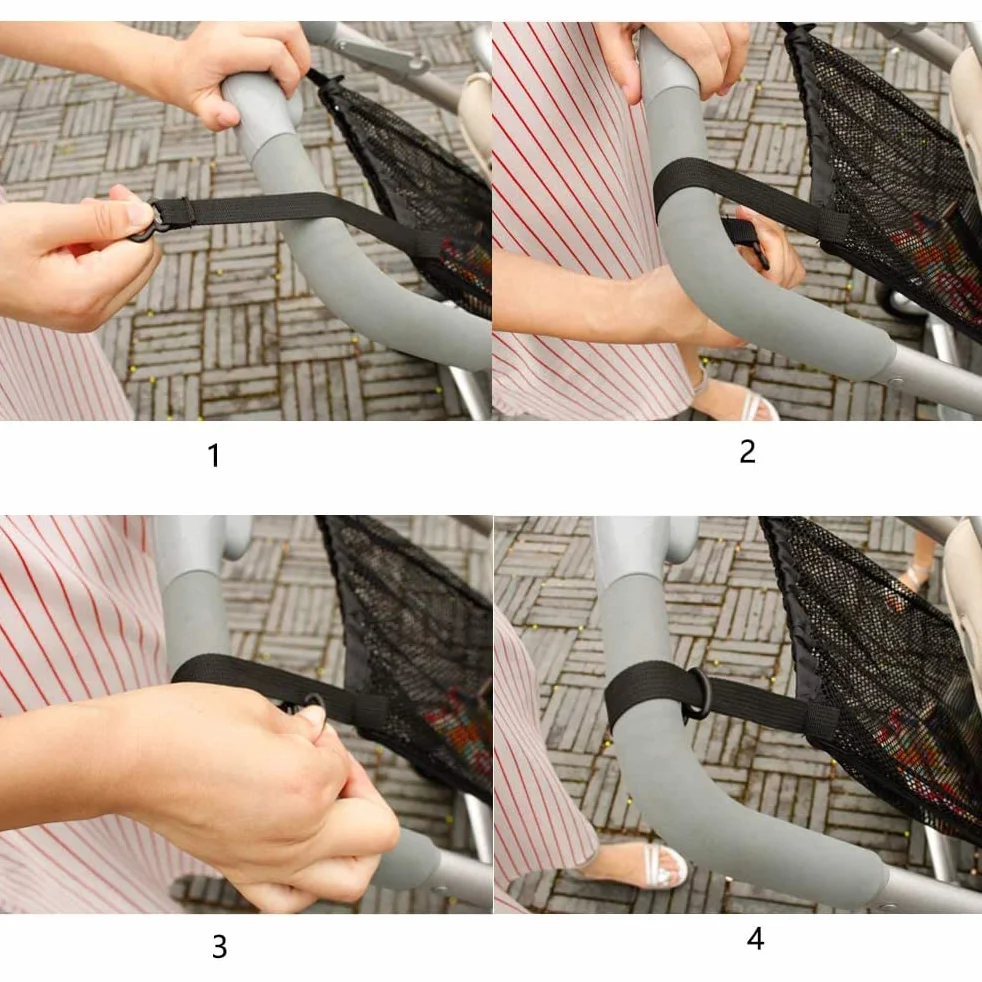 1

2

3

4