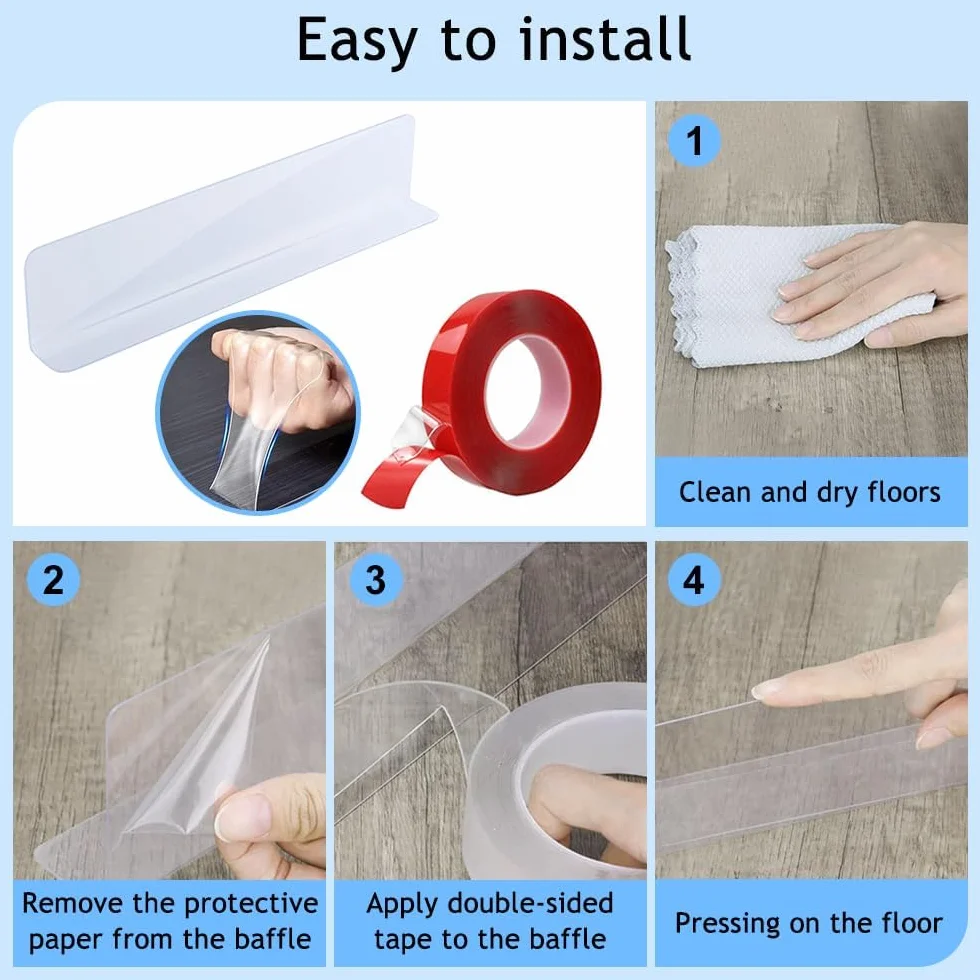 Easy to install

1

Clean and dry floors

2

Remove the protective paper from the baffle

3

Apply double-sided tape to the baffle

4

Pressing on the floor