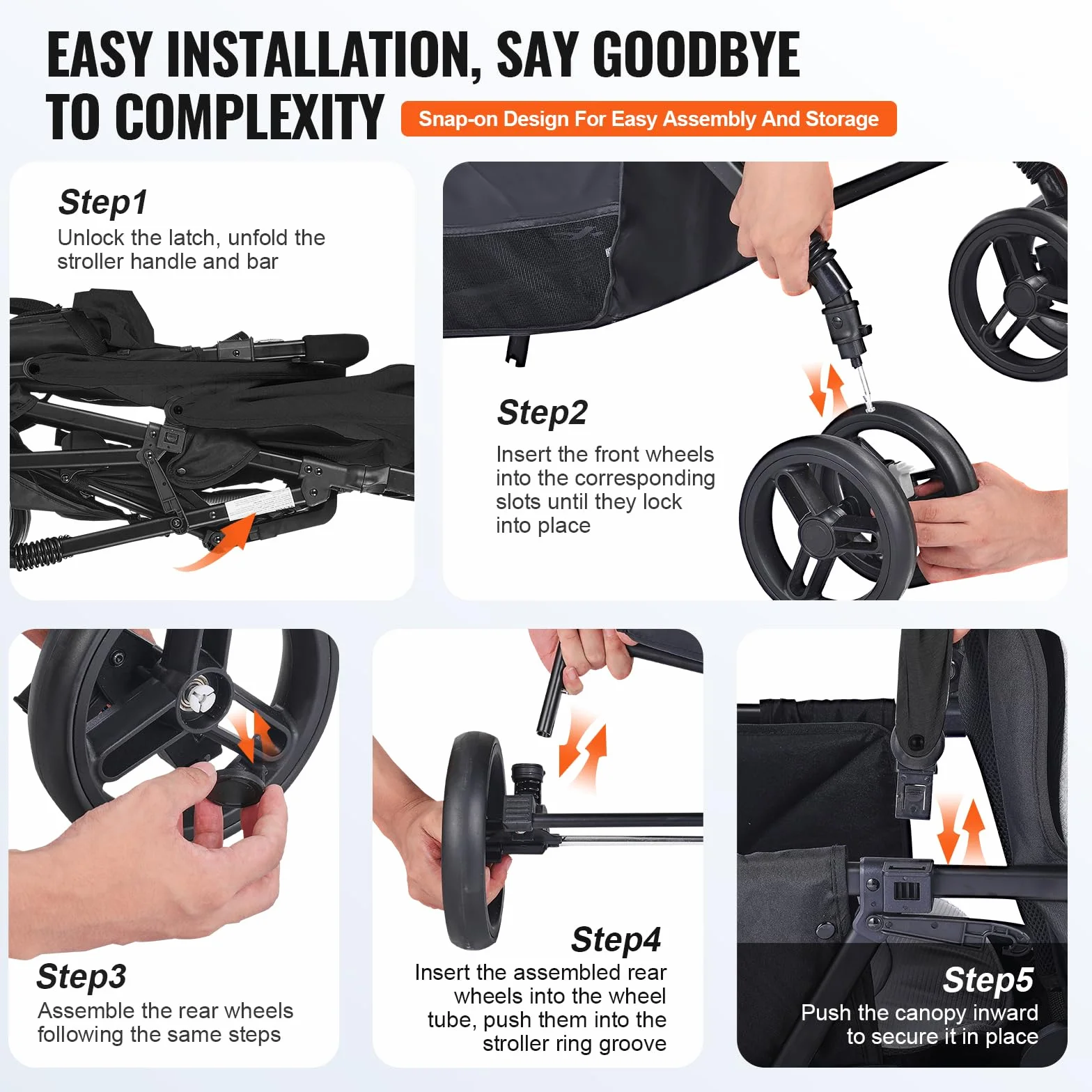 EASY INSTALLATION, SAY GOODBYE TO COMPLEXITY

Snap-on Design For Easy Assembly And Storage

Step1
Unlock the latch, unfold the stroller handle and bar

Step2
Insert the front wheels into the corresponding slots until they lock into place

Step3
Assemble the rear wheels following the same steps

Step4
Insert the assembled rear wheels into the wheel tube, push them into the stroller ring groove

Step5
Push the canopy inward to secure it in place