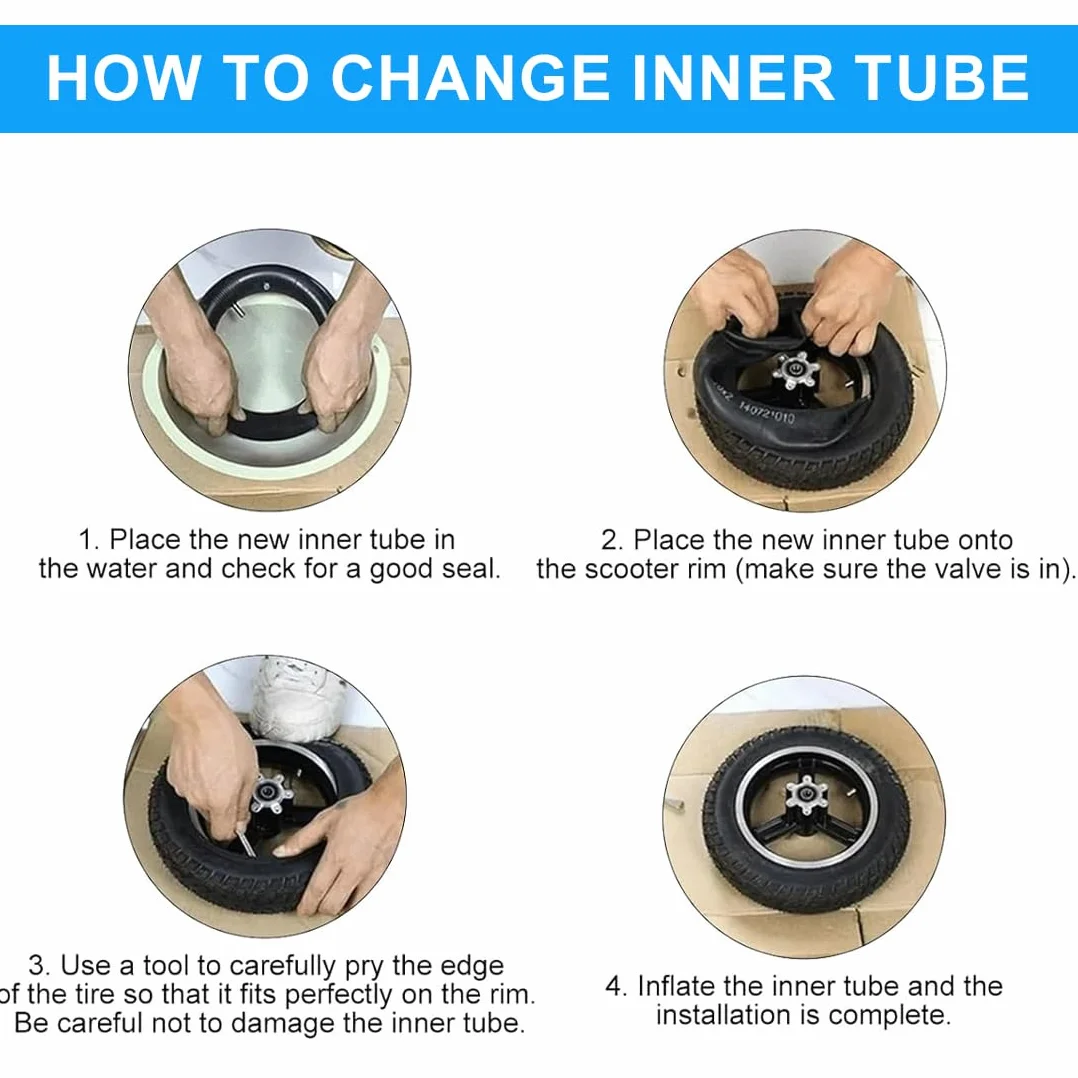 HOW TO CHANGE INNER TUBE

1. Place the new inner tube in the water and check for a good seal.

2. Place the new inner tube onto the scooter rim (make sure the valve is in).

3. Use a tool to carefully pry the edge of the tire so that it fits perfectly on the rim. Be careful not to damage the inner tube.

4. Inflate the inner tube and the installation is complete.