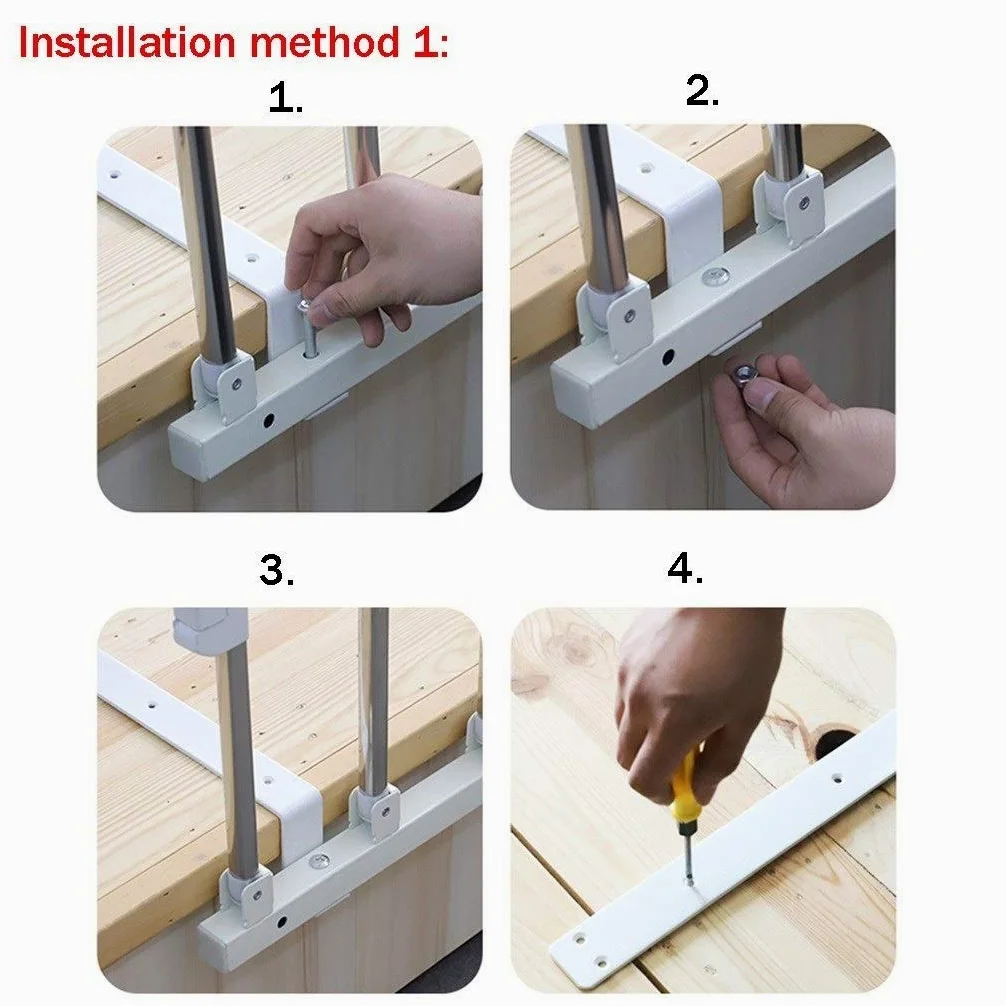 Installation method 1:

1.

2.

3.

4.