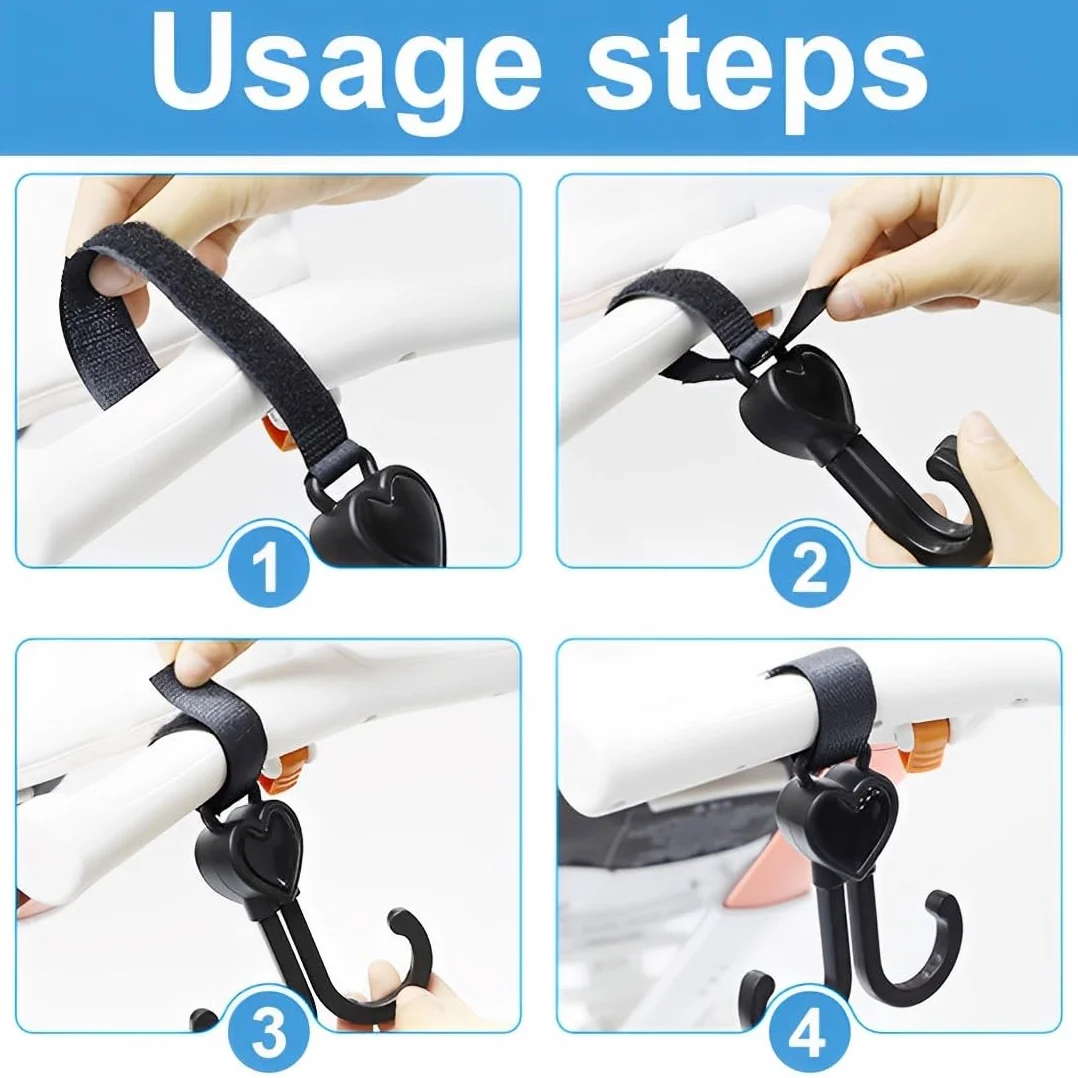 Usage steps

1

2

3

4