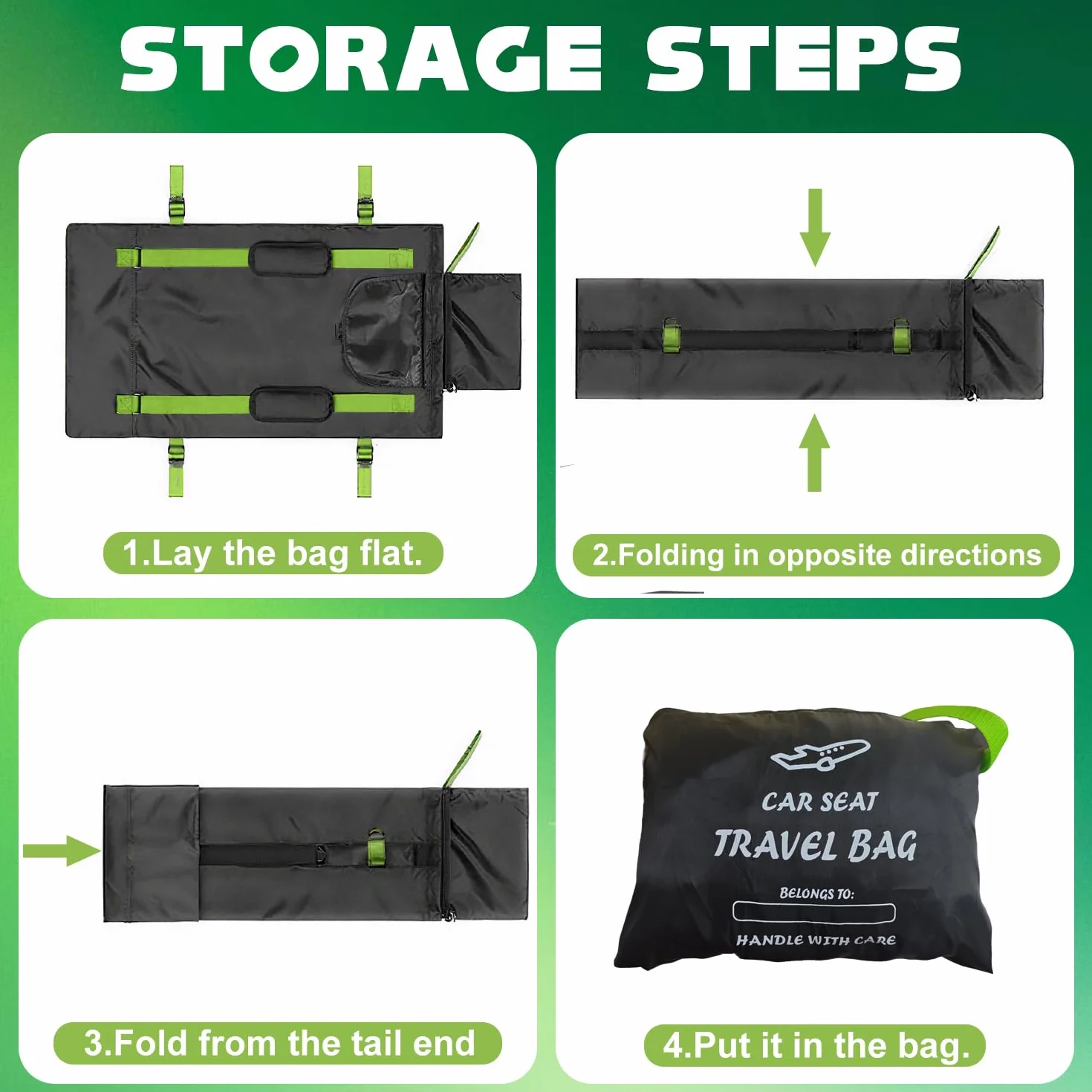 STORAGE STEPS

1.Lay the bag flat.

2.Folding in opposite directions

3.Fold from the tail end

CAR SEAT
TRAVEL BAG
BELONGS TO:
HANDLE WITH CARE

4.Put it in the bag.