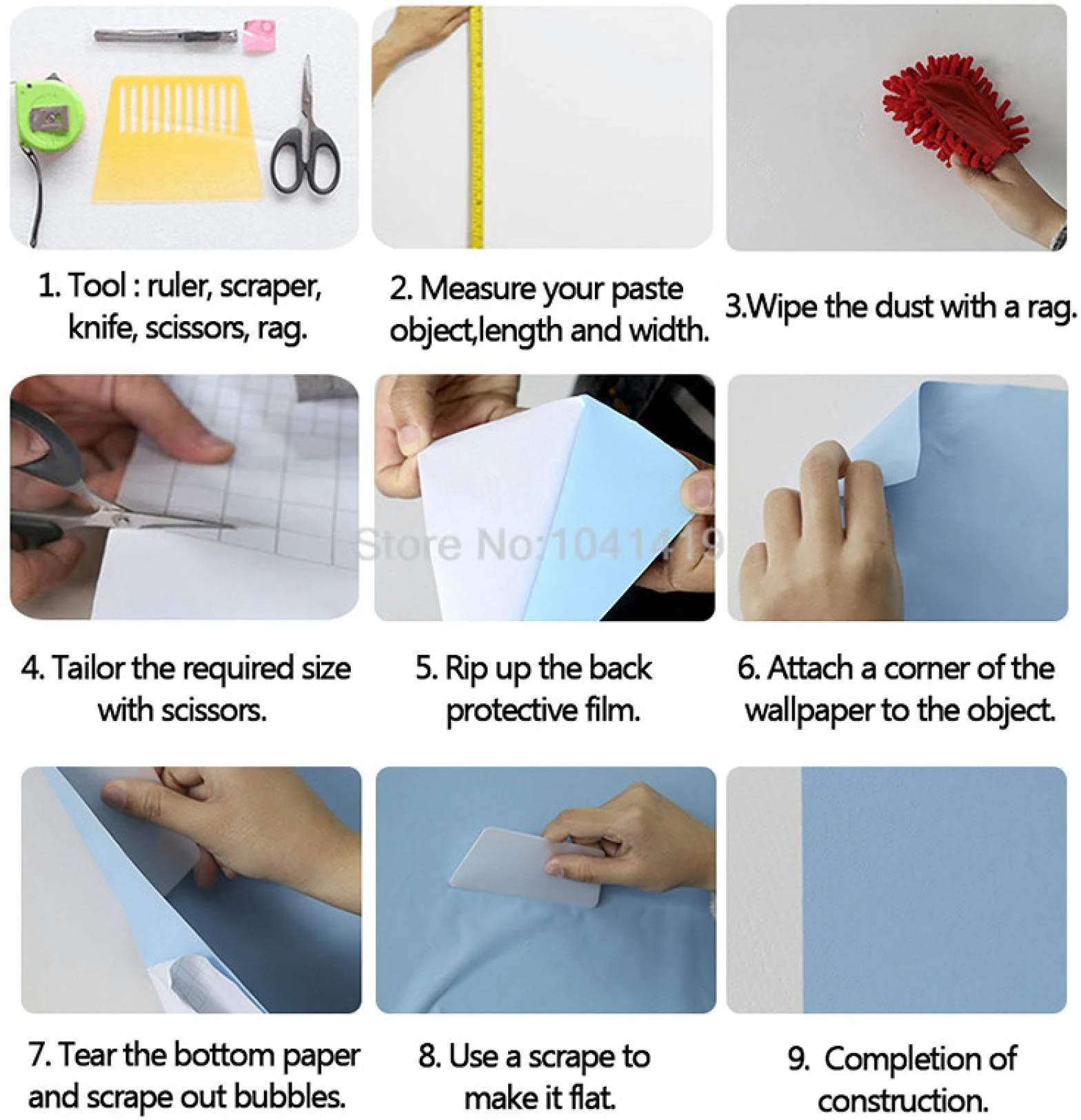 1. Tool : ruler, scraper, knife, scissors, rag.

2. Measure your paste object,length and width.

3.Wipe the dust with a rag.

Store No:1041419

4. Tailor the required size with scissors.

5. Rip up the back protective film.

6. Attach a corner of the wallpaper to the object.

7. Tear the bottom paper and scrape out bubbles.

8. Use a scrape to make it flat.

9. Completion of construction.