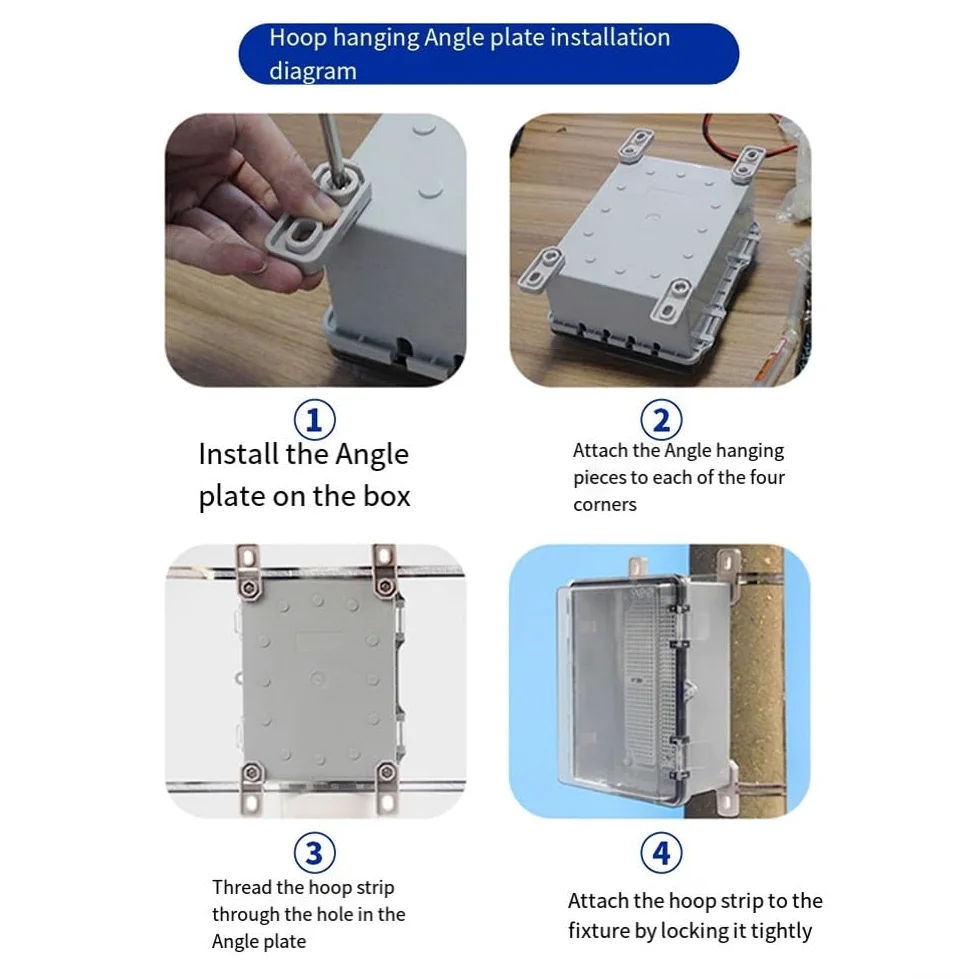 Hoop hanging Angle plate installation diagram

1
Install the Angle plate on the box

2
Attach the Angle hanging pieces to each of the four corners

3
Thread the hoop strip through the hole in the Angle plate

4
Attach the hoop strip to the fixture by locking it tightly