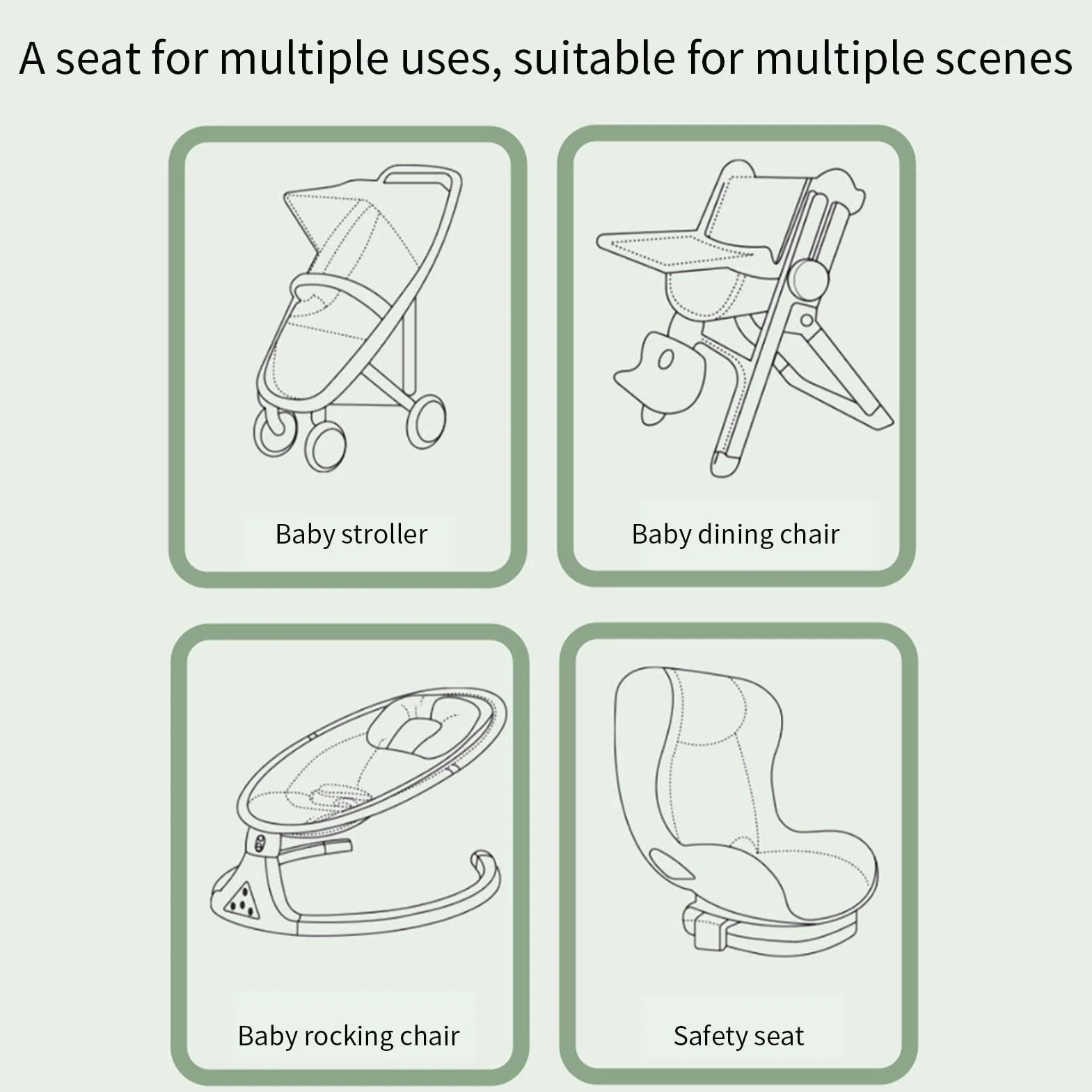 A seat for multiple uses, suitable for multiple scenes

Baby stroller

Baby dining chair

Baby rocking chair

Safety seat