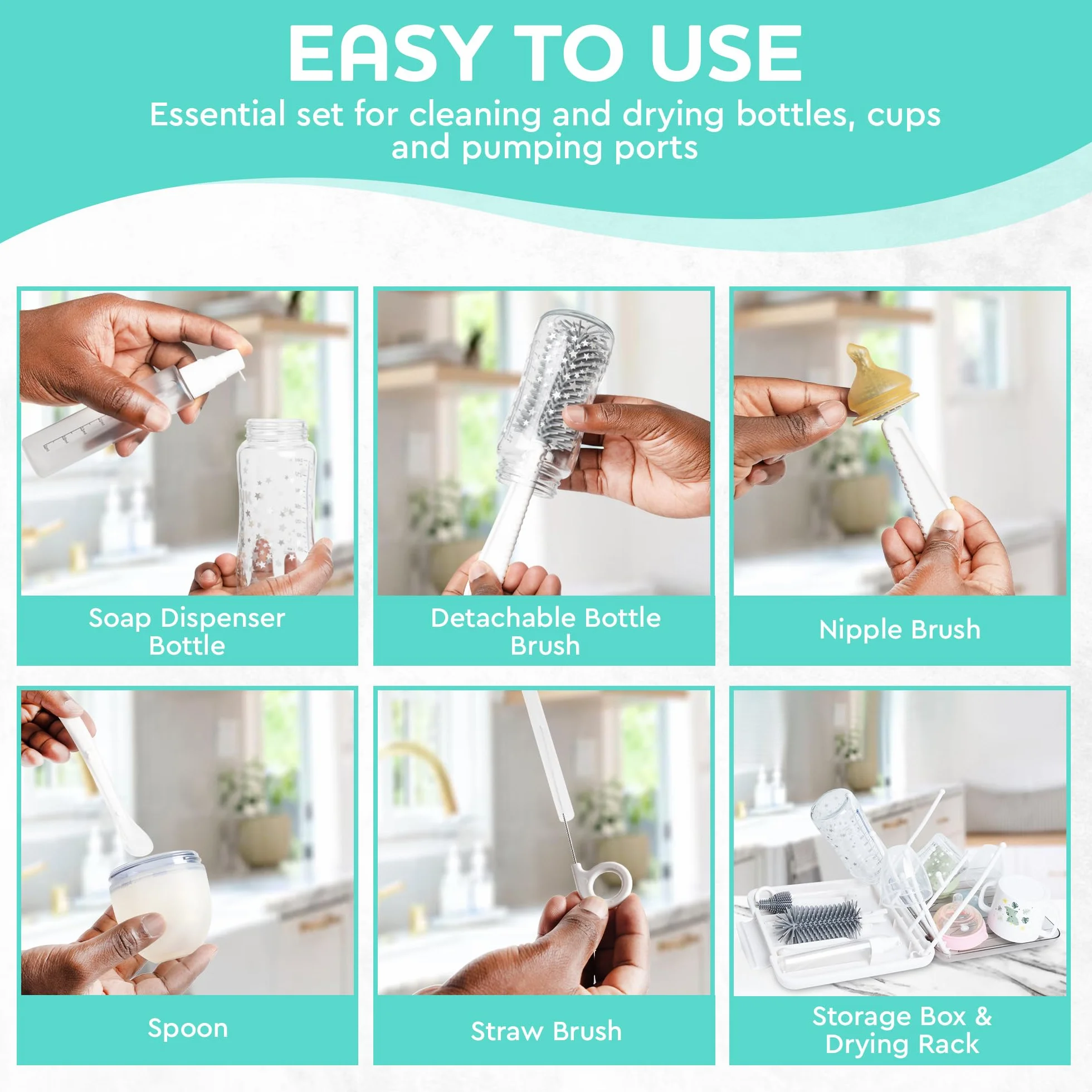 EASY TO USE

Essential set for cleaning and drying bottles, cups and pumping ports

Soap Dispenser Bottle

Detachable Bottle Brush

Nipple Brush

Spoon

Straw Brush

Storage Box & Drying Rack