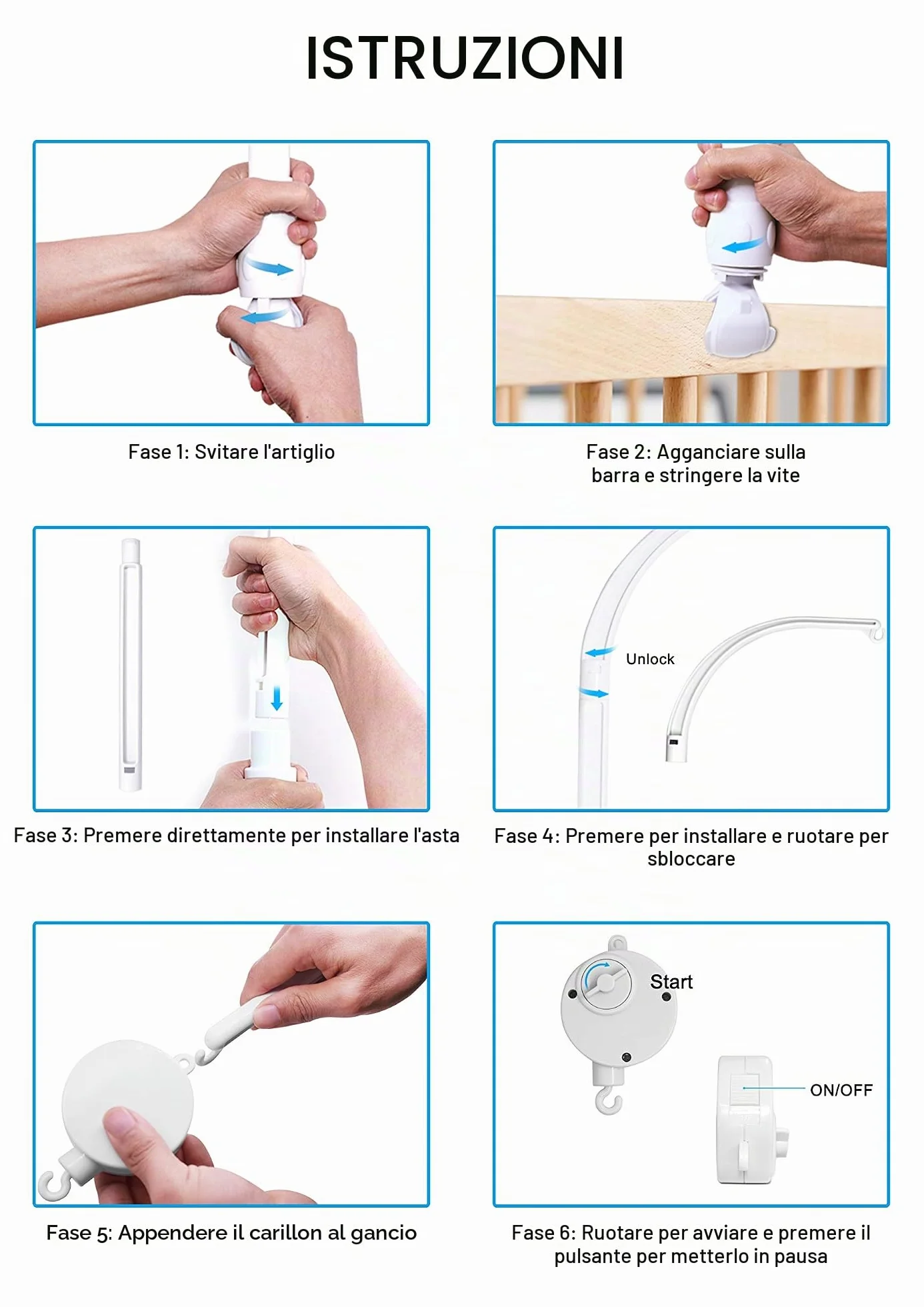 ISTRUZIONI

Fase 1: Svitare l'artiglio

Fase 2: Agganciare sulla barra e stringere la vite

Fase 3: Premere direttamente per installare l'asta

Unlock

Fase 4: Premere per installare e ruotare per sbloccare

Fase 5: Appendere il carillon al gancio

Start

ON/OFF

Fase 6: Ruotare per avviare e premere il pulsante per metterlo in pausa