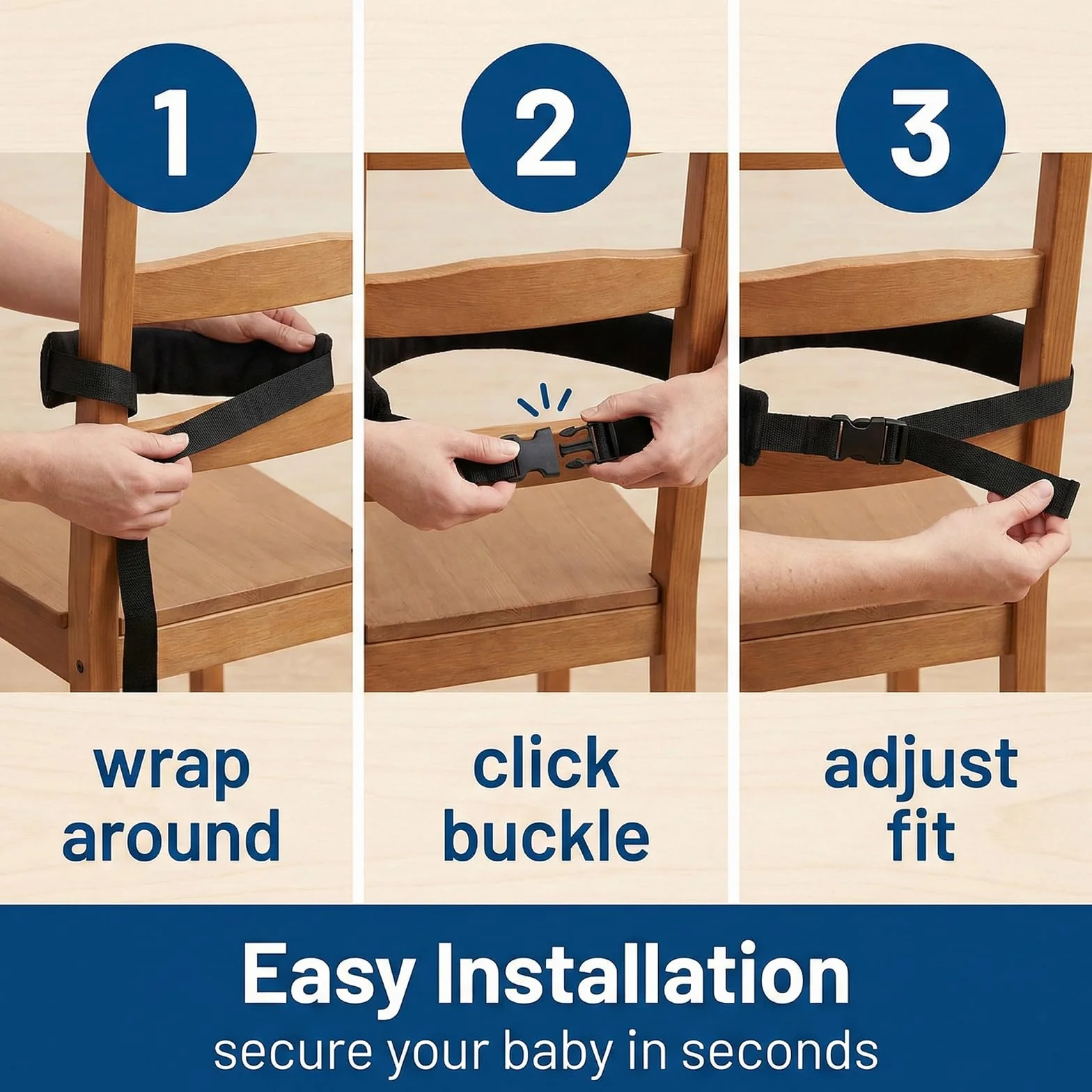 1

wrap around

2

click buckle

3

adjust fit

Easy Installation

secure your baby in seconds