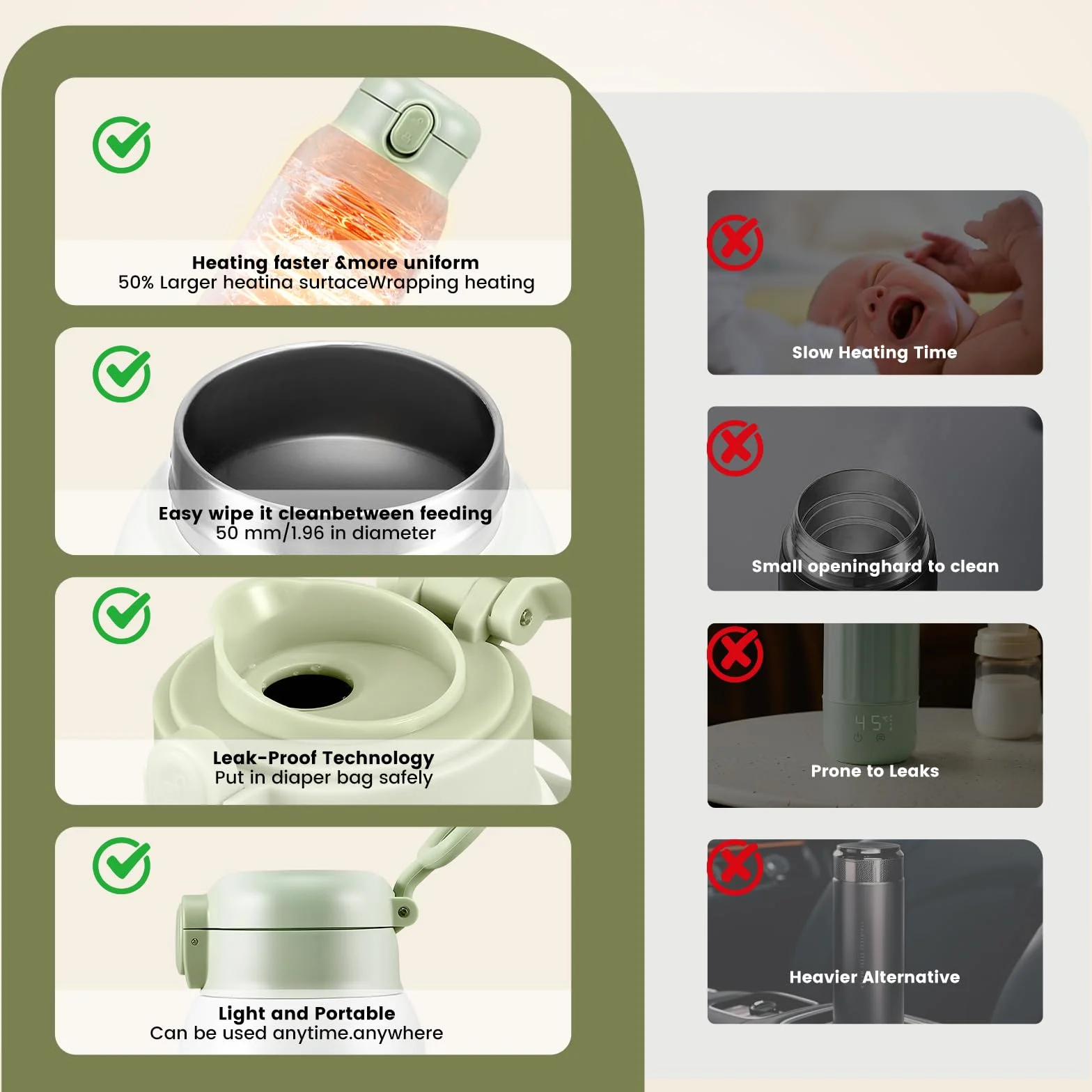 Heating faster &more uniform
50% Larger heatina surtaceWrapping heating

Easy wipe it cleanbetween feeding
50 mm/1.96 in diameter

Leak-Proof Technology
Put in diaper bag safely

Light and Portable
Can be used anytime.anywhere

Slow Heating Time

Small openinghard to clean

45

Prone to Leaks

Heavier Alternative