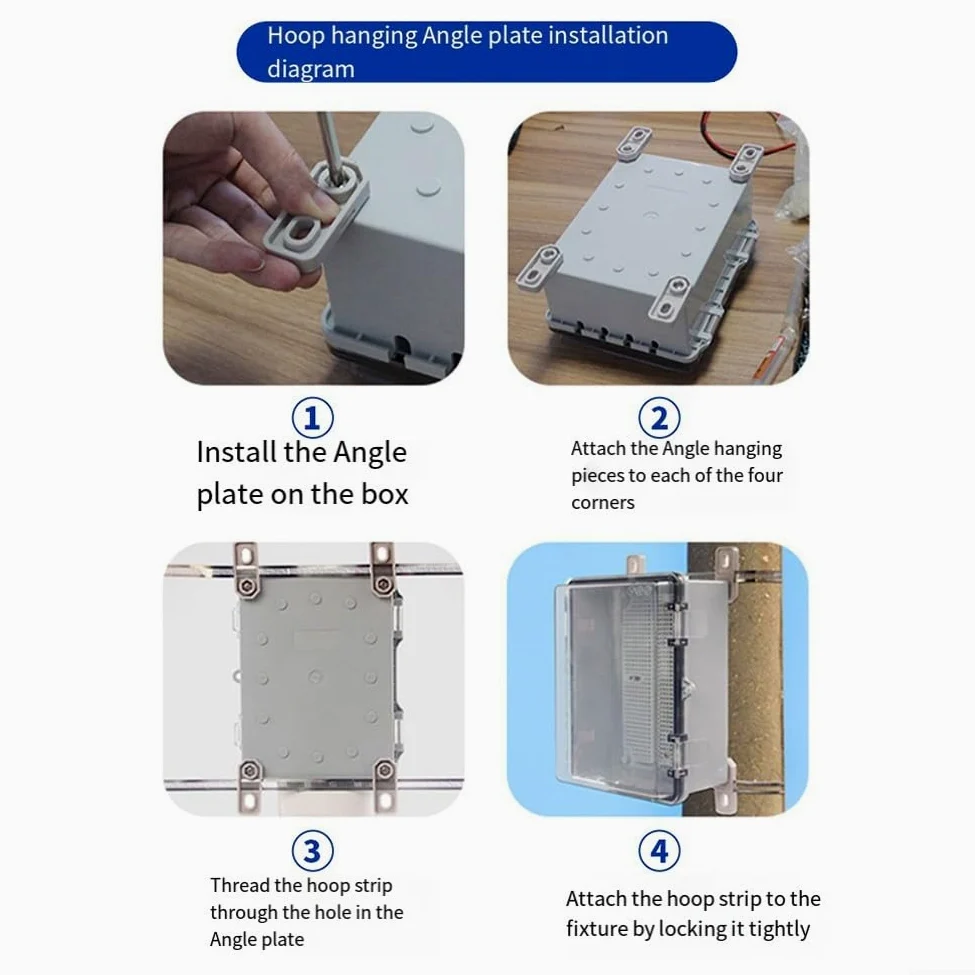 Hoop hanging Angle plate installation diagram

①
Install the Angle plate on the box

②
Attach the Angle hanging pieces to each of the four corners

③
Thread the hoop strip through the hole in the Angle plate

④
Attach the hoop strip to the fixture by locking it tightly