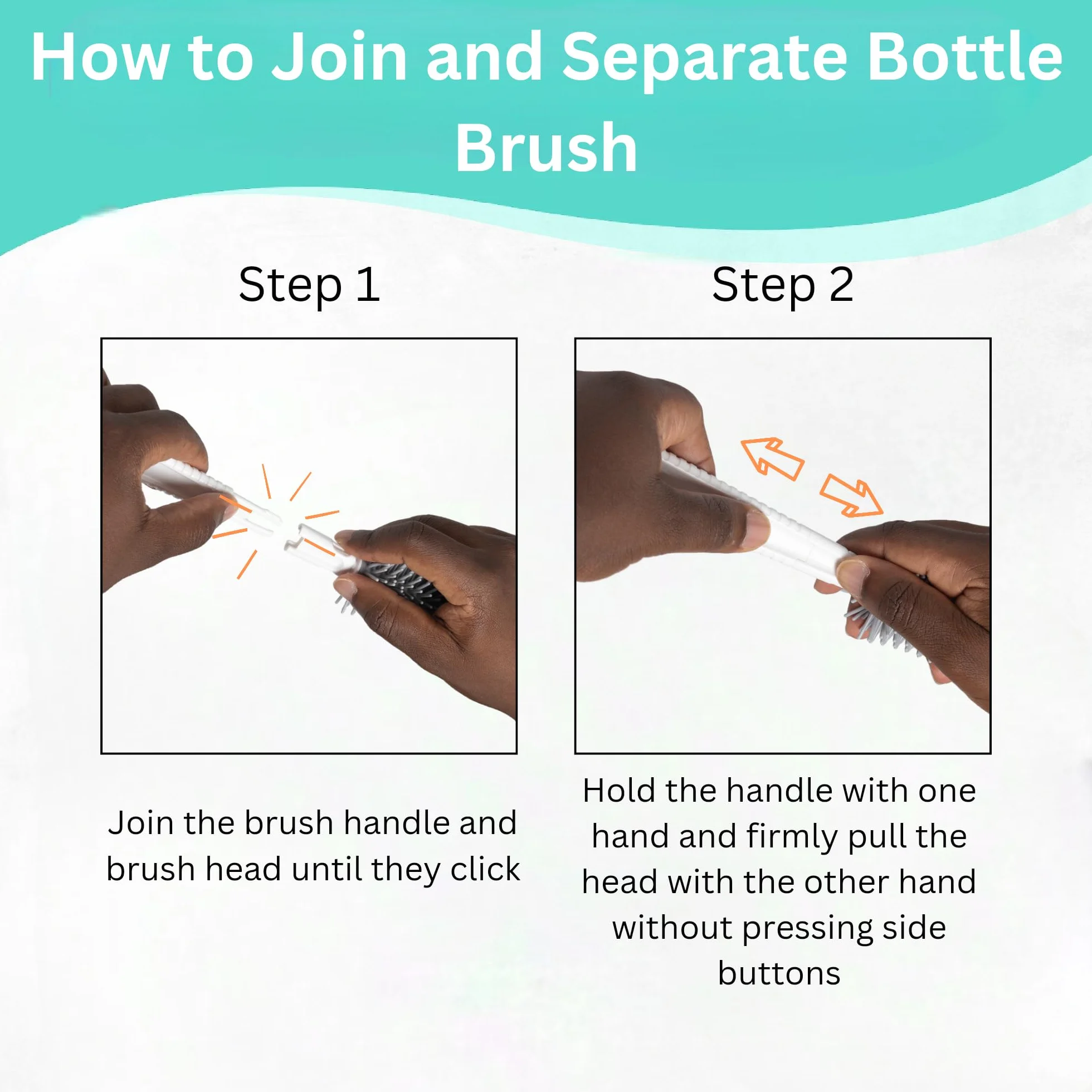 How to Join and Separate Bottle Brush

Step 1

Join the brush handle and brush head until they click

Step 2

Hold the handle with one hand and firmly pull the head with the other hand without pressing side buttons