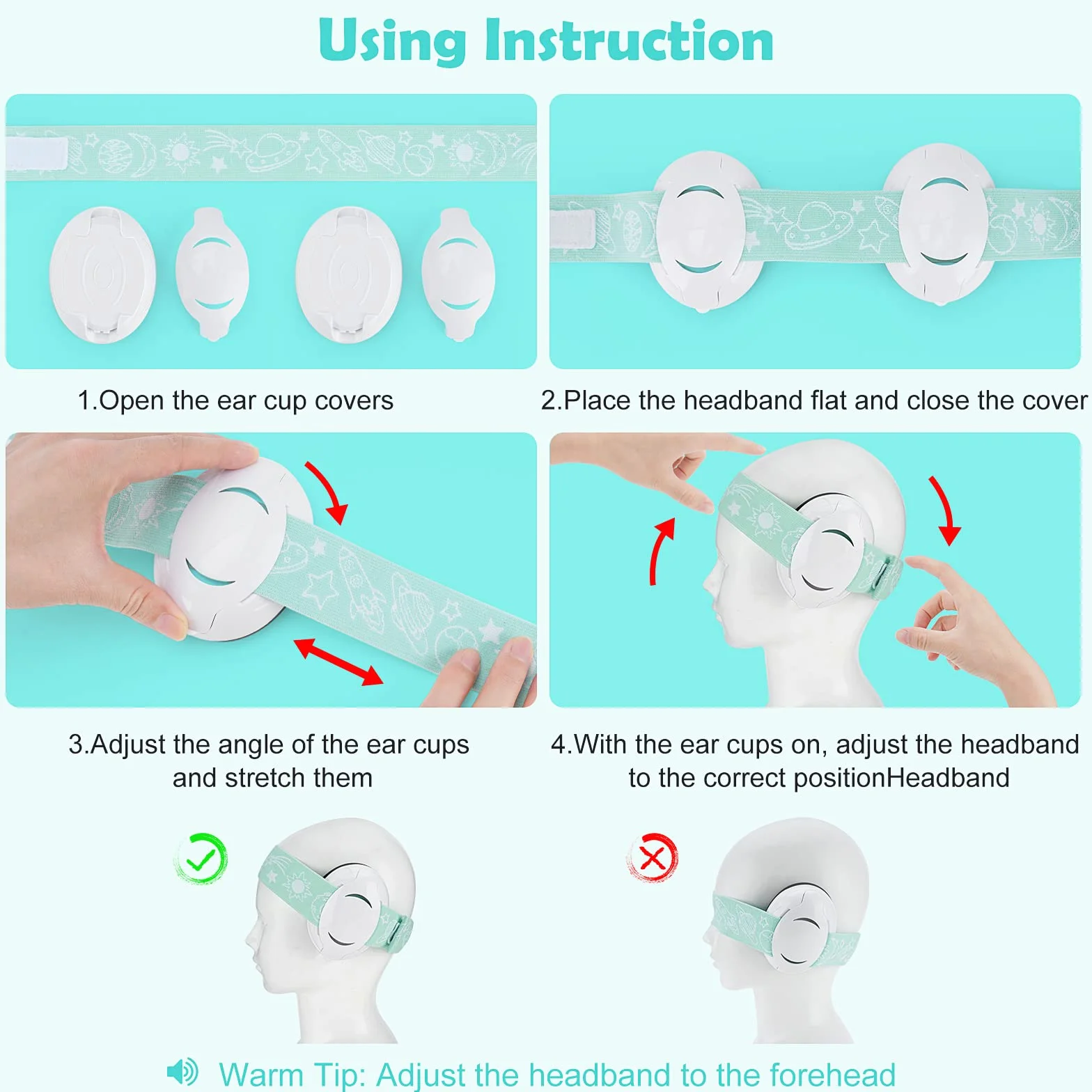 Using Instruction

1.Open the ear cup covers

2.Place the headband flat and close the cover

3.Adjust the angle of the ear cups and stretch them

4.With the ear cups on, adjust the headband to the correct positionHeadband

Warm Tip: Adjust the headband to the forehead