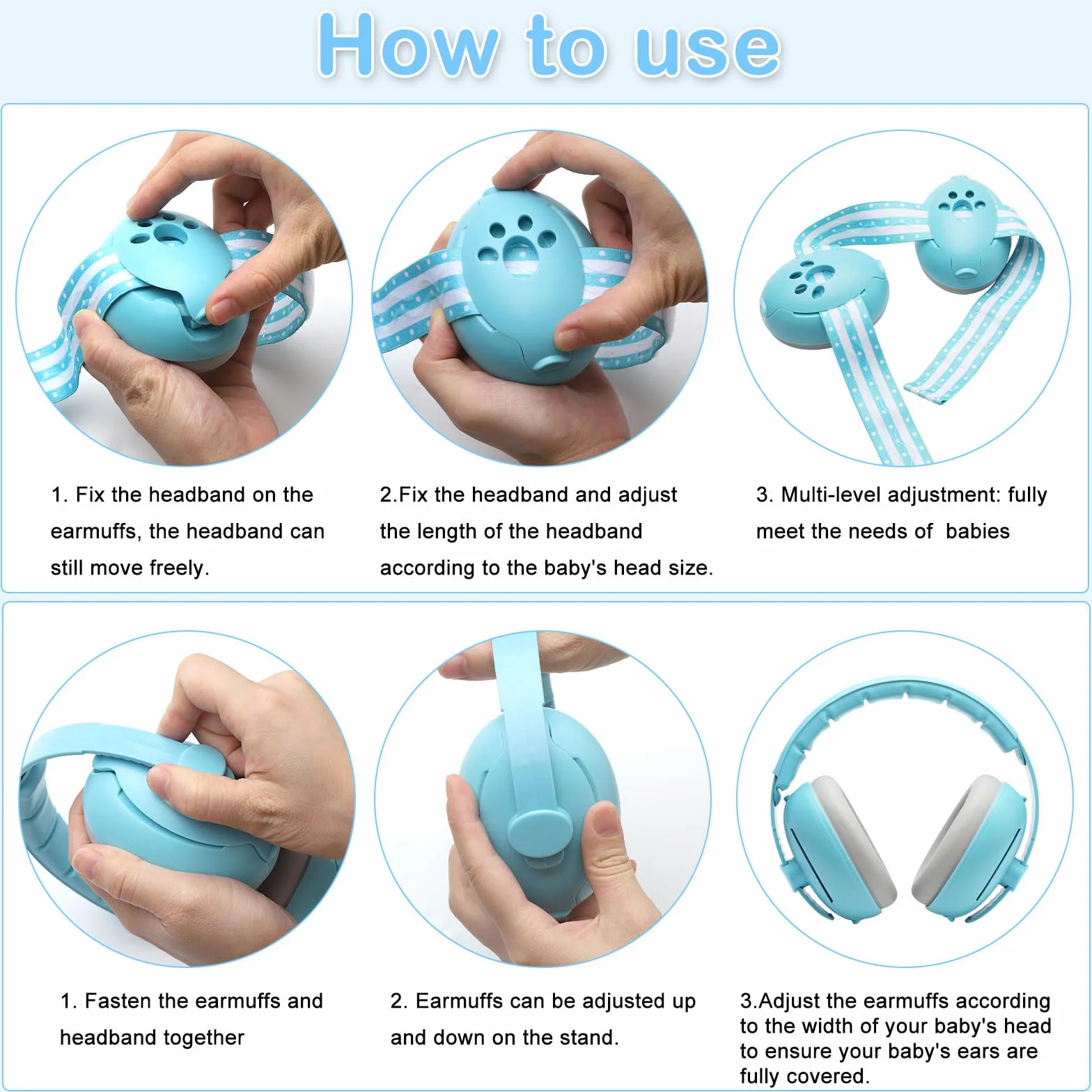 How to use

1. Fix the headband on the earmuffs, the headband can still move freely.

2.Fix the headband and adjust the length of the headband according to the baby's head size.

3. Multi-level adjustment: fully meet the needs of babies

1. Fasten the earmuffs and headband together

2. Earmuffs can be adjusted up and down on the stand.

3.Adjust the earmuffs according to the width of your baby's head to ensure your baby's ears are fully covered.