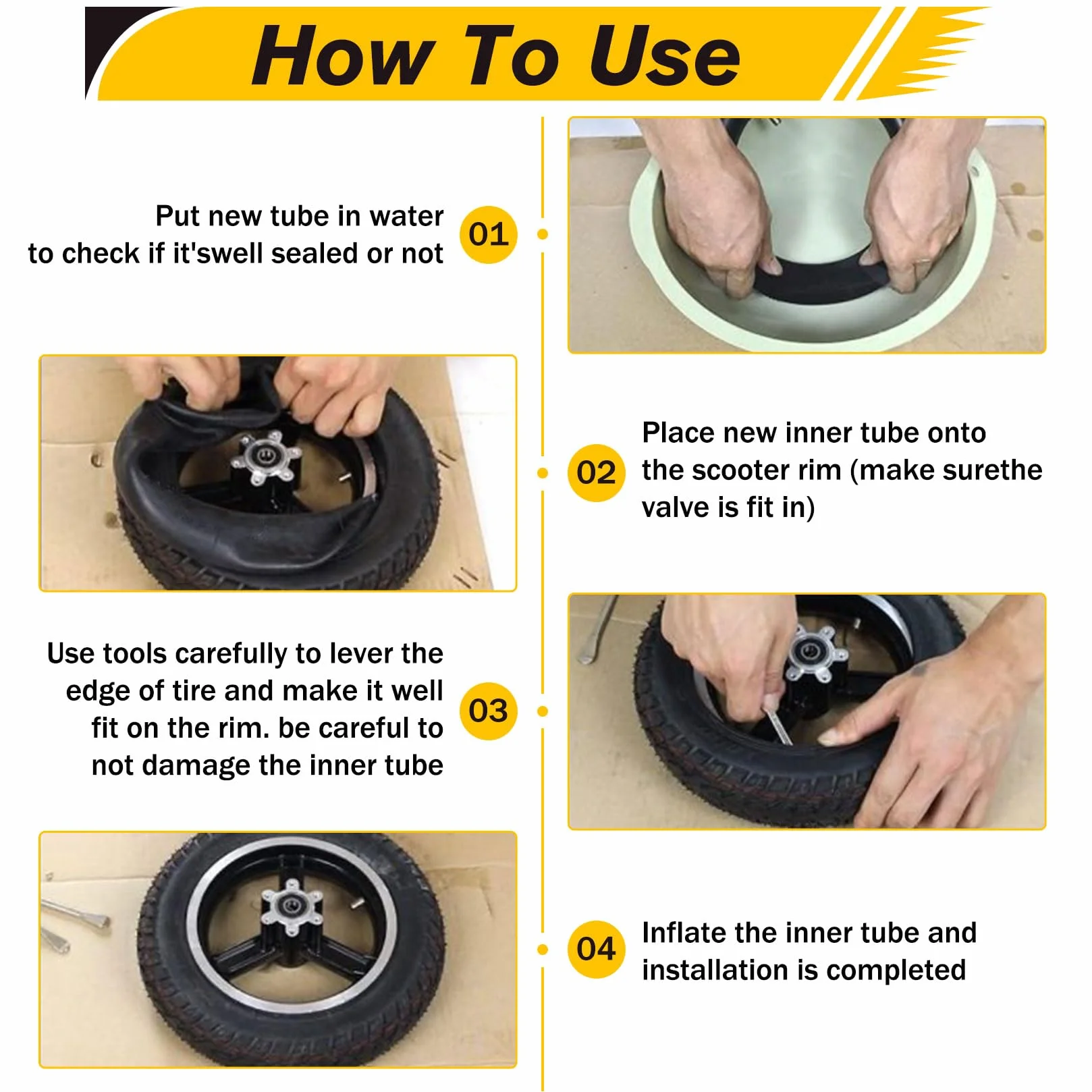 How To Use

Put new tube in water to check if it'swell sealed or not

01

02

Place new inner tube onto the scooter rim (make surethe valve is fit in)

Use tools carefully to lever the edge of tire and make it well fit on the rim. be careful to not damage the inner tube

03

04

Inflate the inner tube and installation is completed