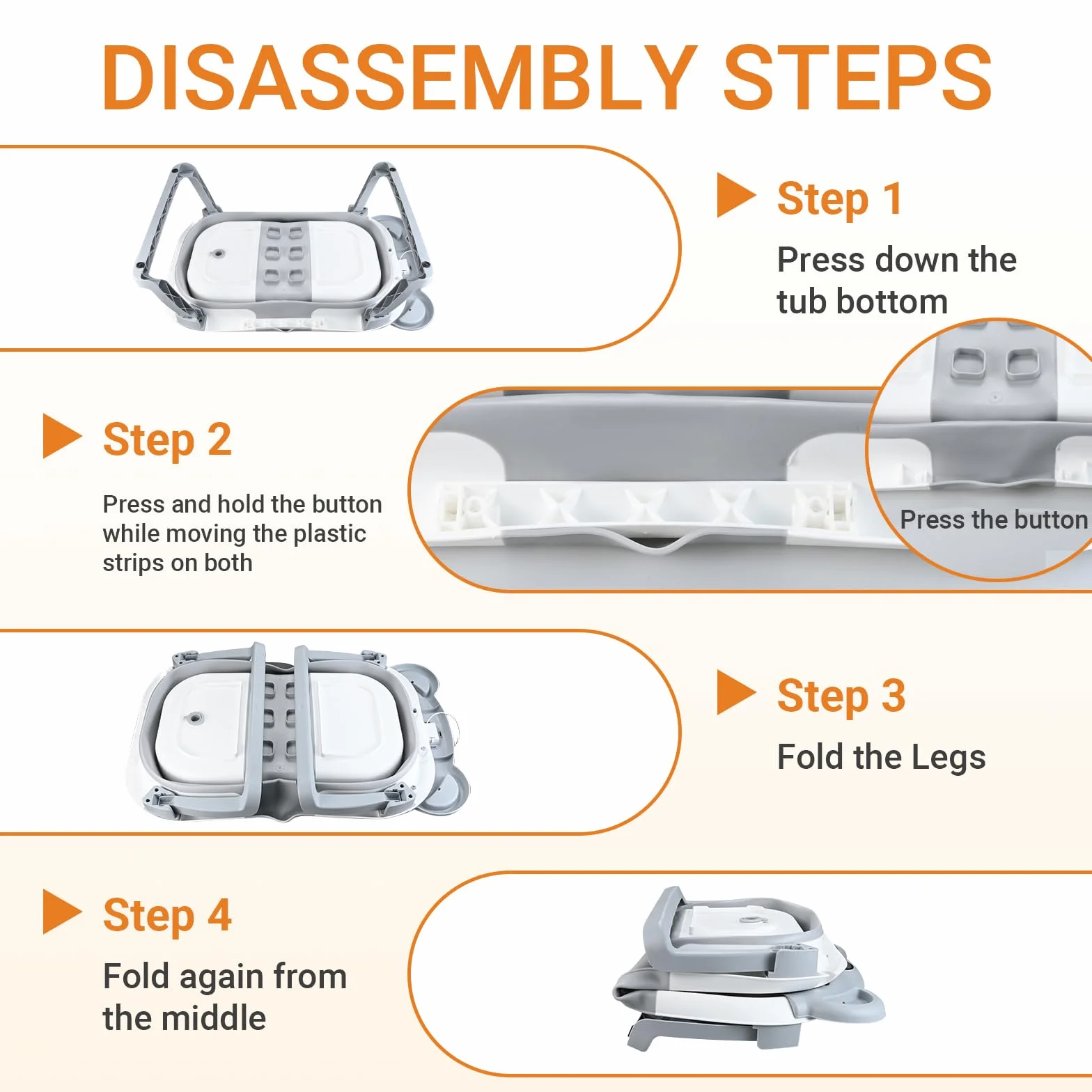 DISASSEMBLY STEPS

Step 1

Press down the tub bottom

Step 2

Press and hold the button while moving the plastic strips on both

Press the button

Step 3

Fold the Legs

Step 4

Fold again from the middle