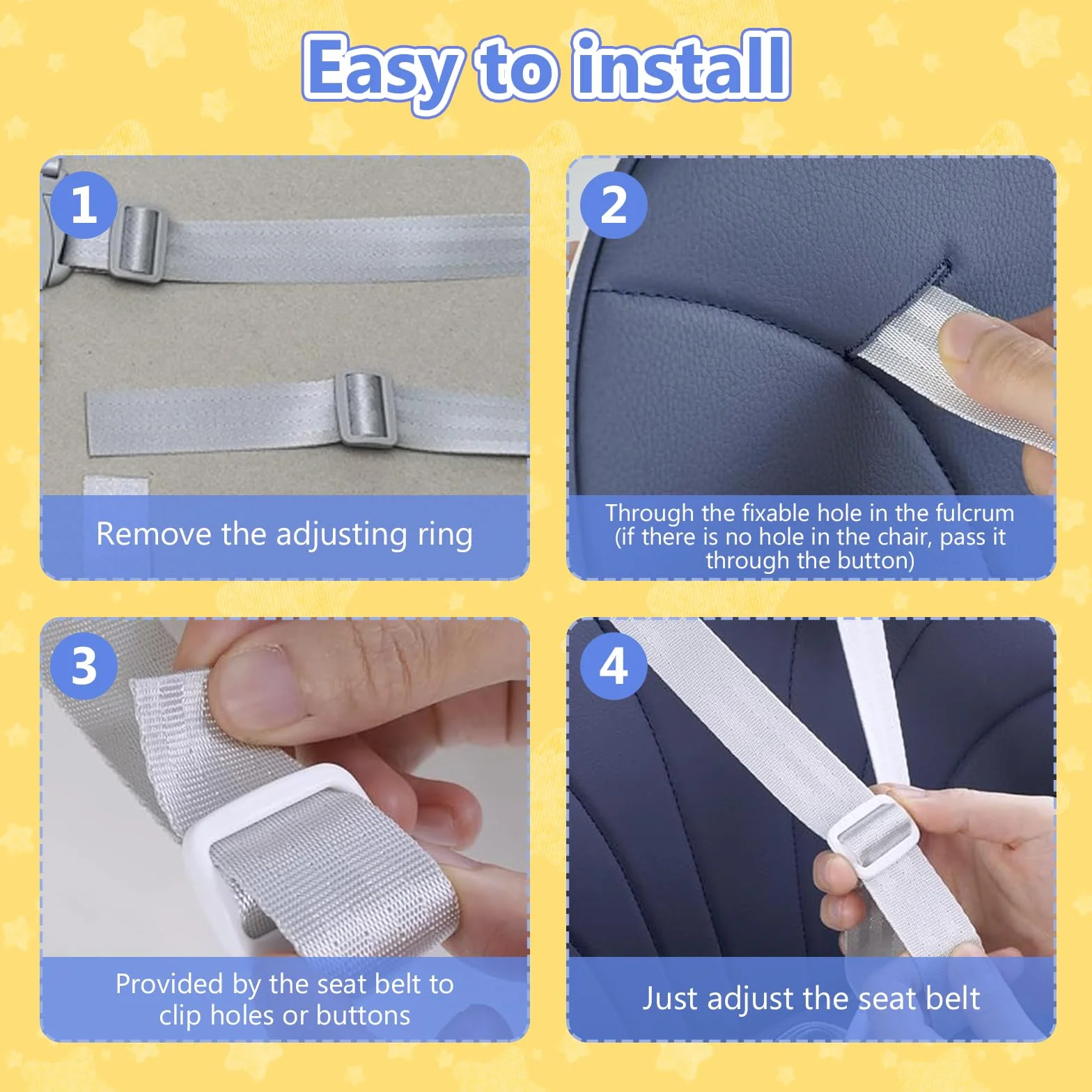 Easy to install

1

Remove the adjusting ring

2

Through the fixable hole in the fulcrum (if there is no hole in the chair, pass it through the button)

3

Provided by the seat belt to clip holes or buttons

4

Just adjust the seat belt