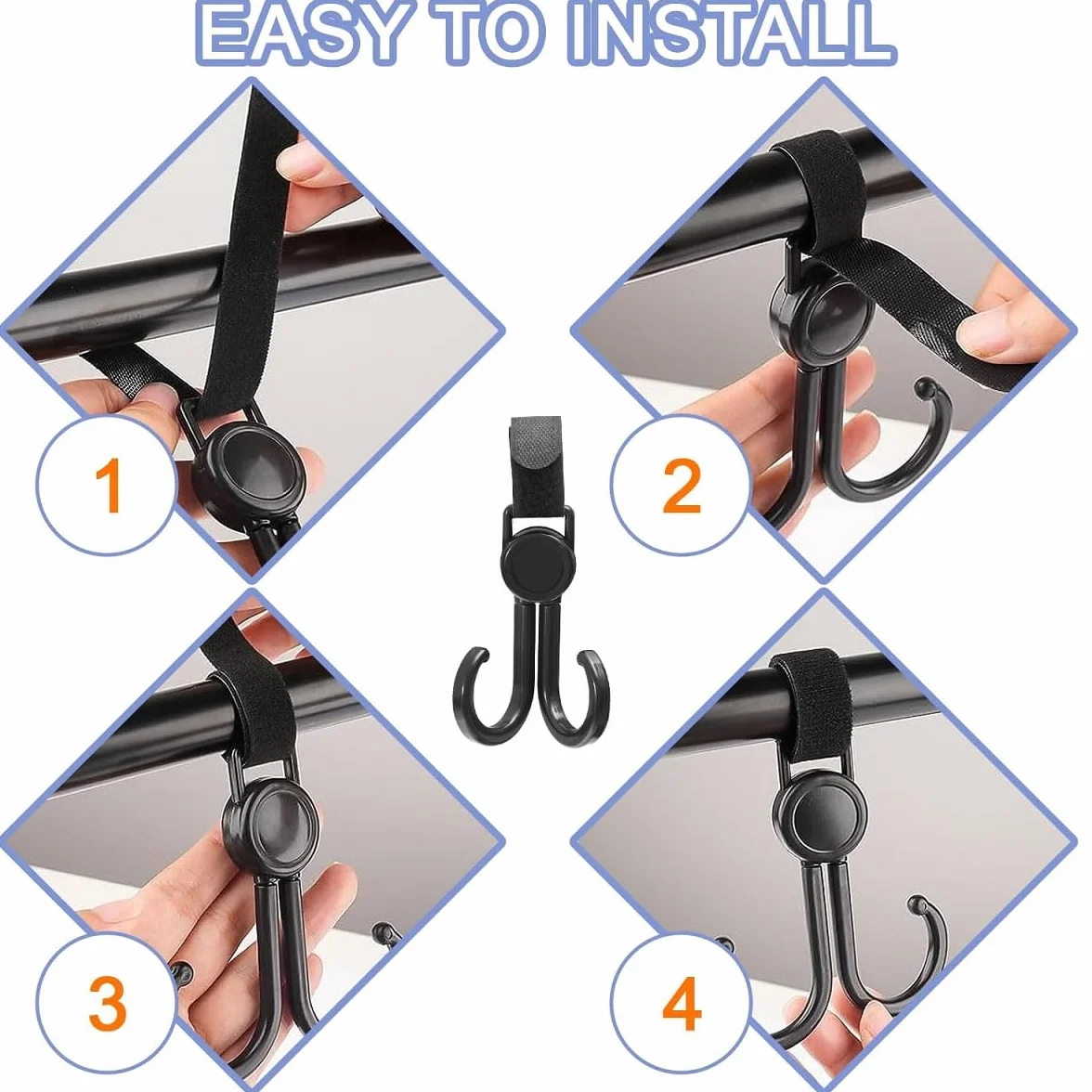 EASY TO INSTALL

1

2

3

4