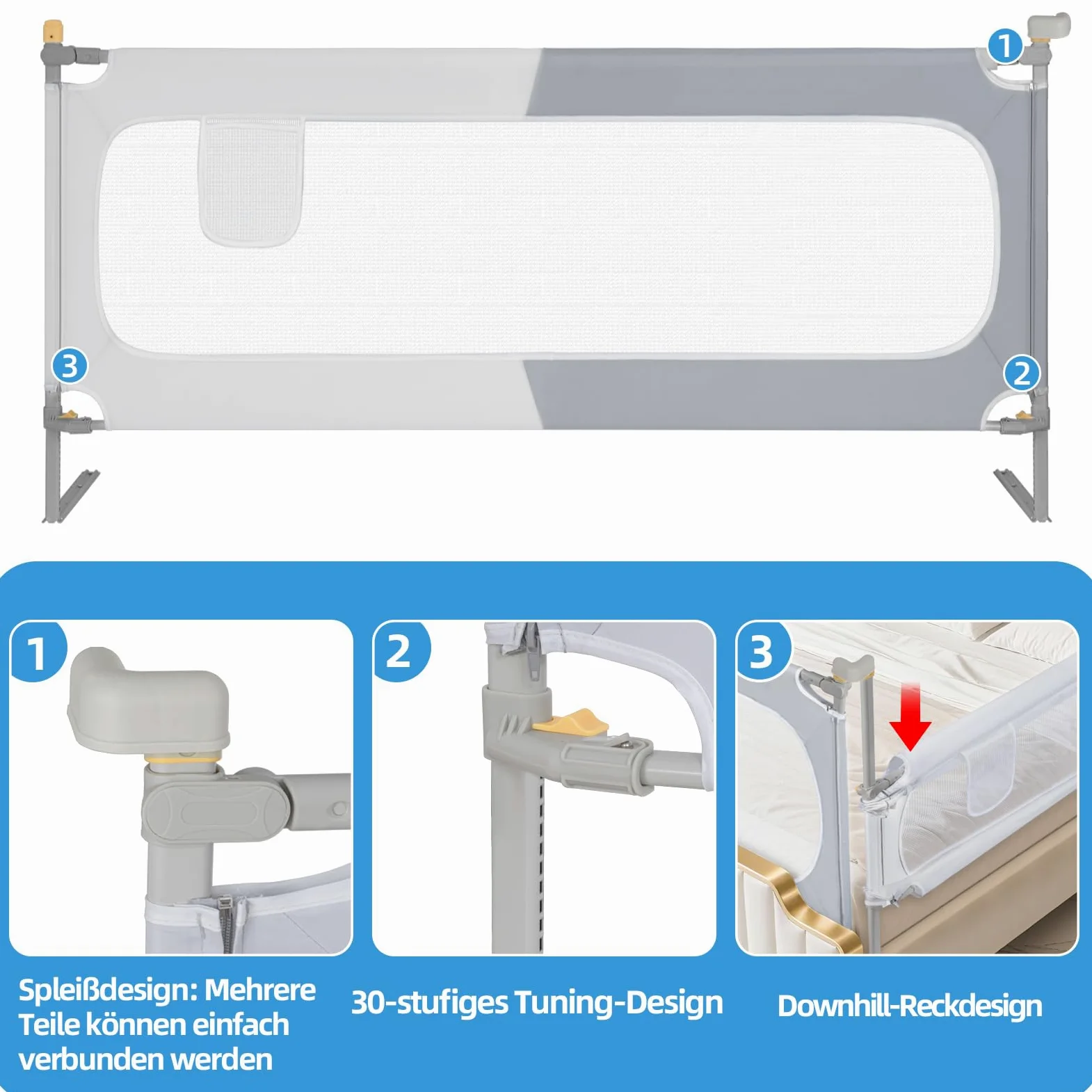 1

3

2

1

2

3

Spleißdesign: Mehrere Teile können einfach verbunden werden

30-stufiges Tuning-Design

Downhill-Reckdesign