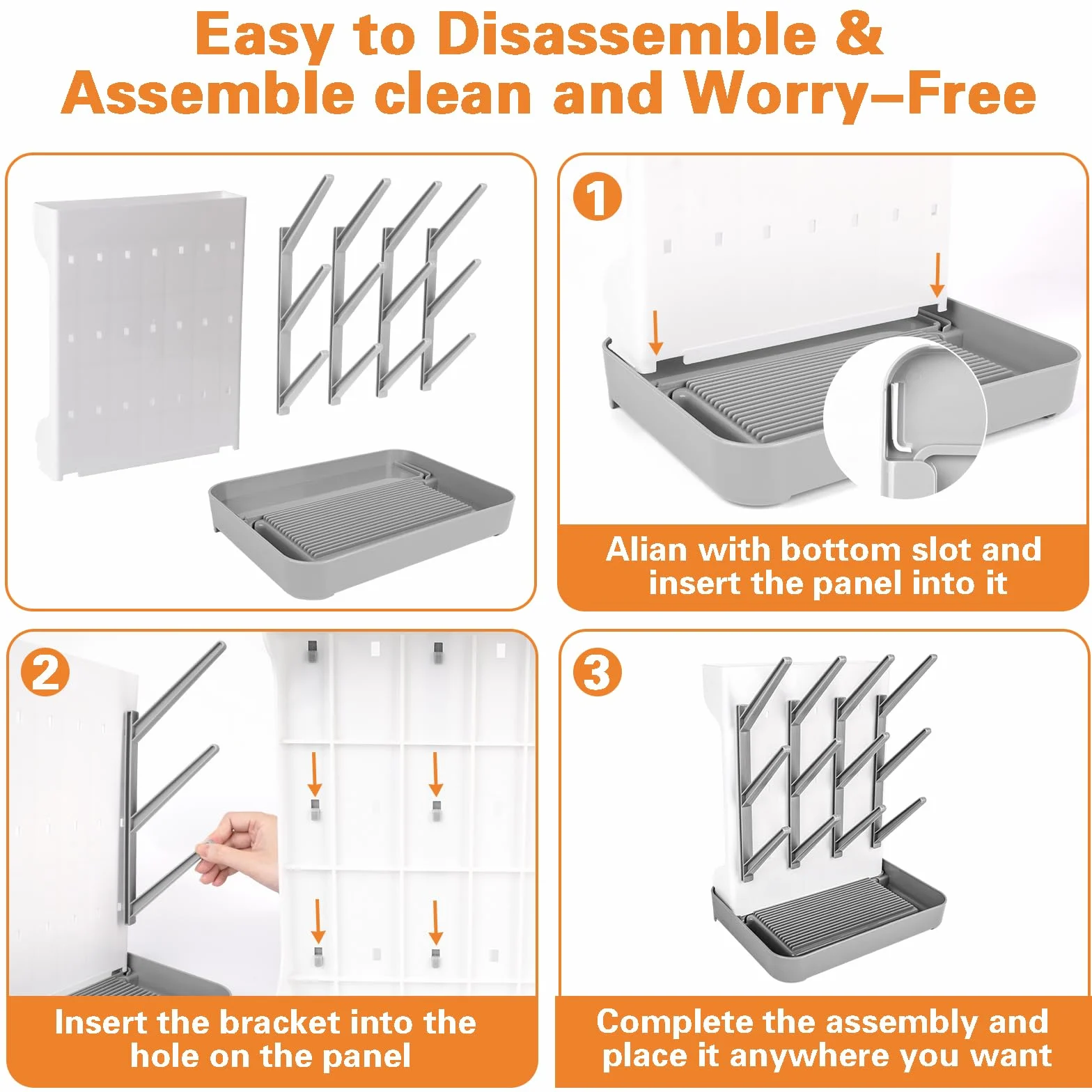 Easy to Disassemble & Assemble clean and Worry–Free

1

Alian with bottom slot and insert the panel into it

2

Insert the bracket into the hole on the panel

3

Complete the assembly and place it anywhere you want