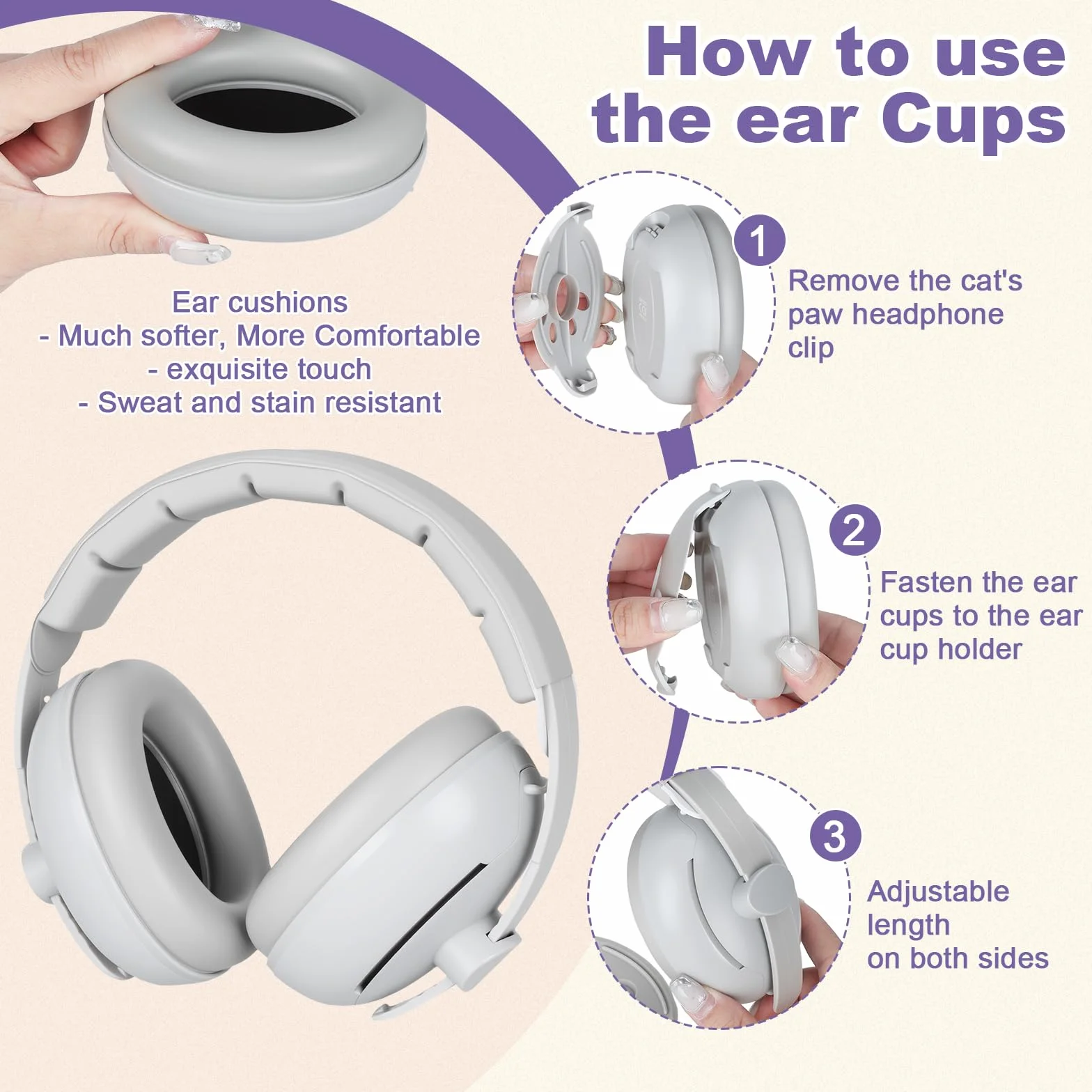 How to use the ear Cups

Ear cushions
- Much softer, More Comfortable
- exquisite touch
- Sweat and stain resistant

1
Remove the cat's paw headphone clip

2
Fasten the ear cups to the ear cup holder

3
Adjustable length on both sides