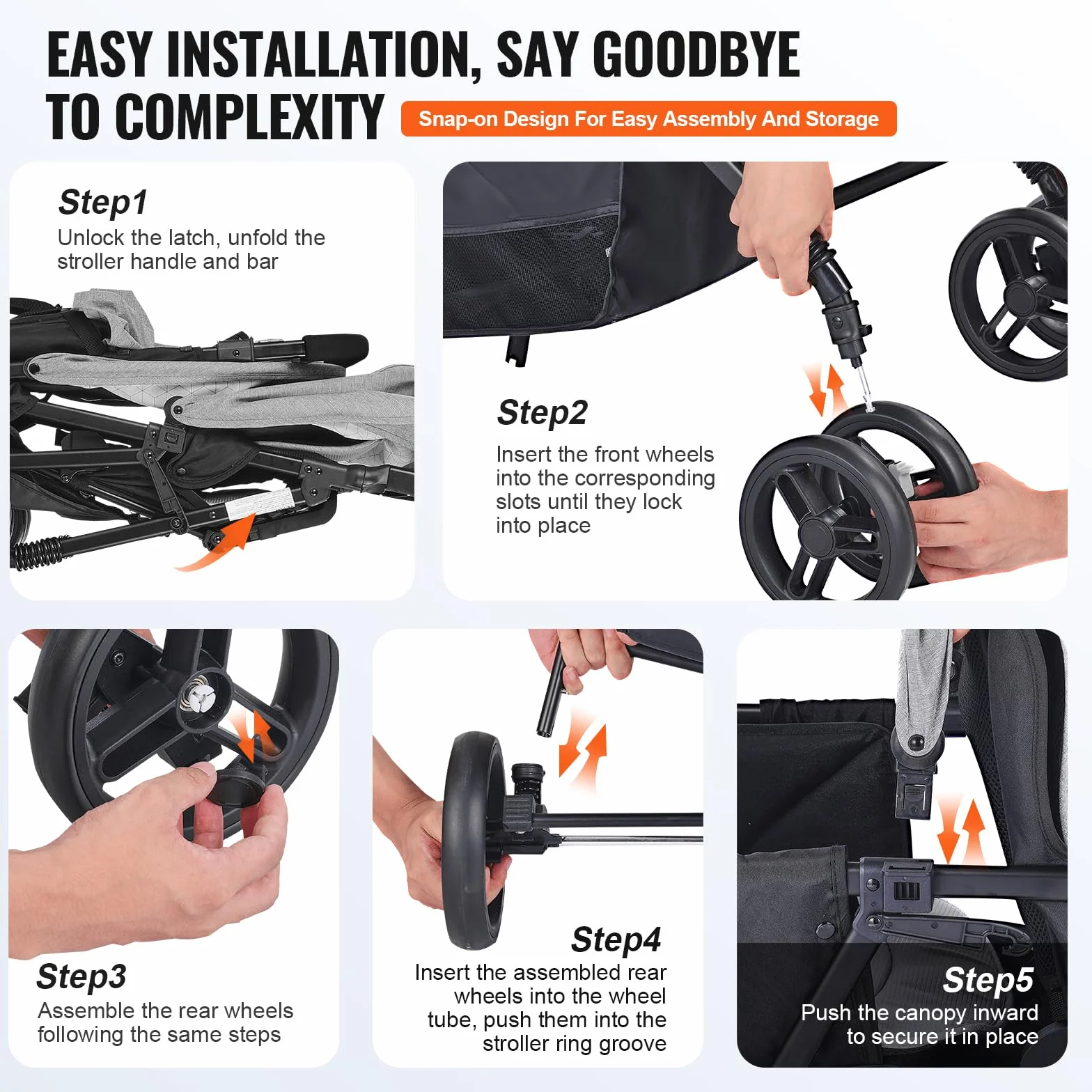 EASY INSTALLATION, SAY GOODBYE TO COMPLEXITY

Snap-on Design For Easy Assembly And Storage

Step1
Unlock the latch, unfold the stroller handle and bar

Step2
Insert the front wheels into the corresponding slots until they lock into place

Step3
Assemble the rear wheels following the same steps

Step4
Insert the assembled rear wheels into the wheel tube, push them into the stroller ring groove

Step5
Push the canopy inward to secure it in place