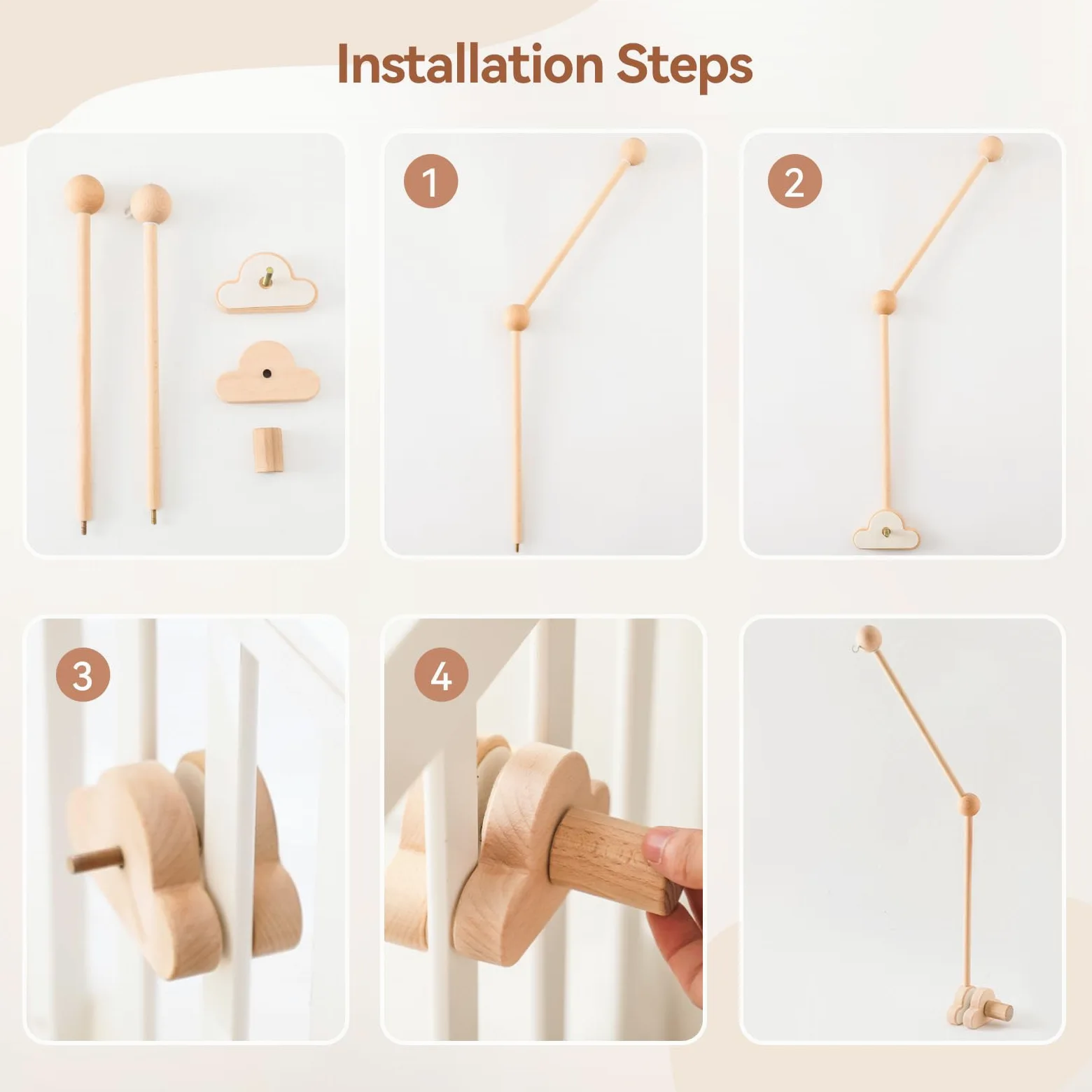 Installation Steps

1

2

3

4