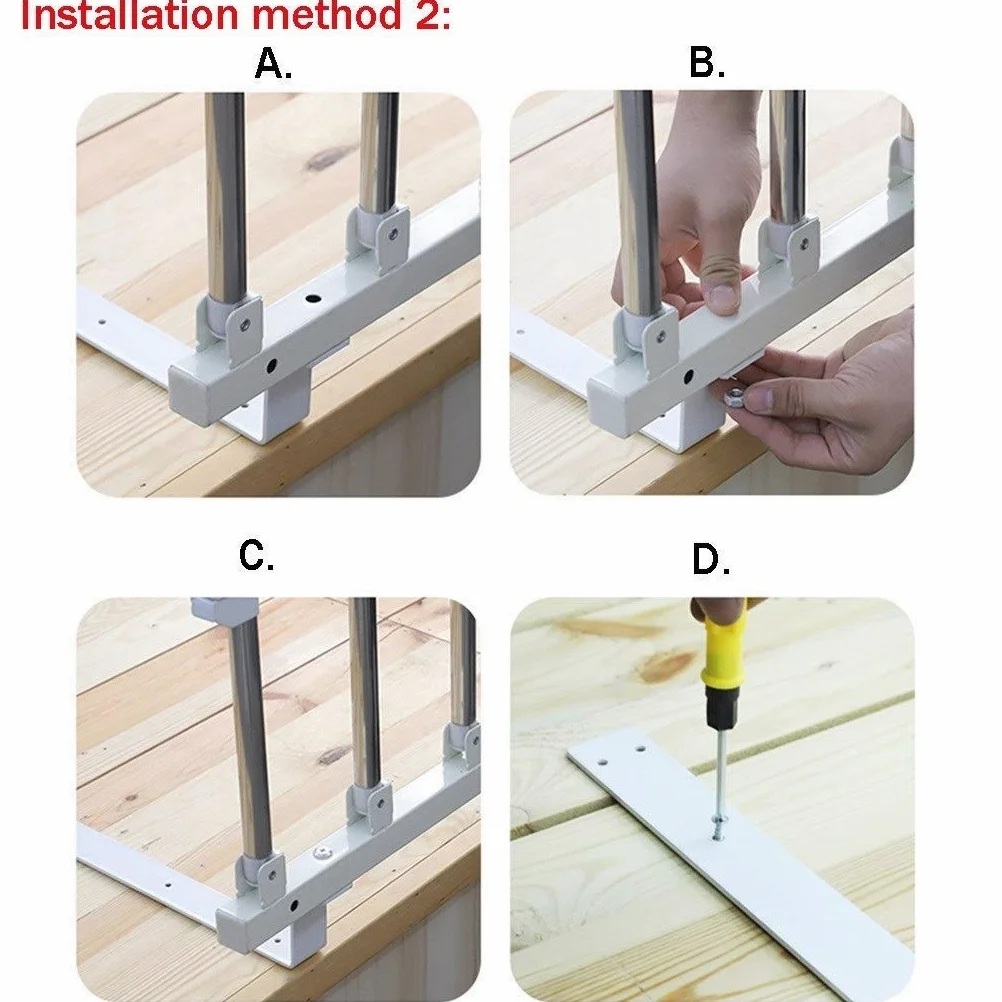 Installation method 2:

A.

B.

C.

D.