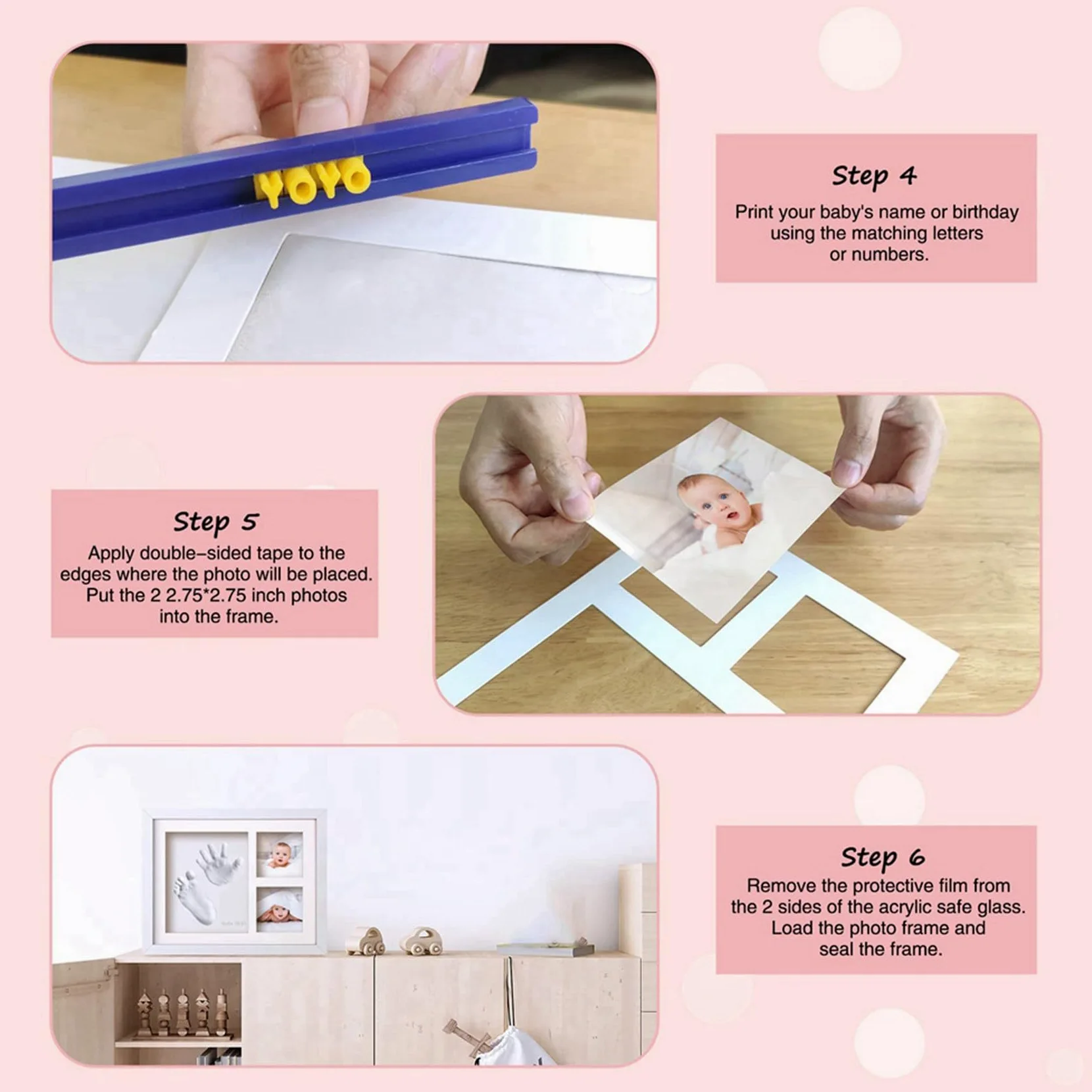 YOYO

Step 4
Print your baby's name or birthday using the matching letters or numbers.

Step 5
Apply double-sided tape to the edges where the photo will be placed. Put the 2 2.75*2.75 inch photos into the frame.

Step 6
Remove the protective film from the 2 sides of the acrylic safe glass. Load the photo frame and seal the frame.